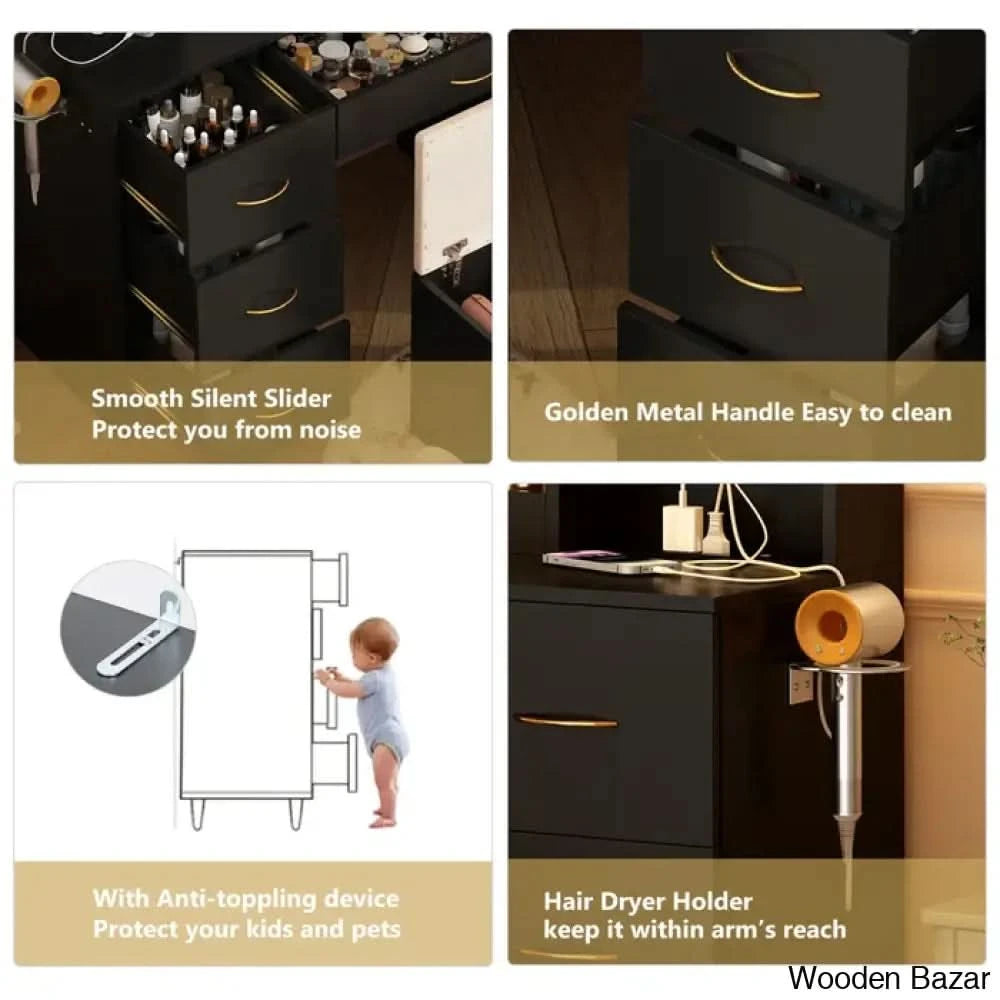 Smooth Silent Slider
Protect you from noise

Golden Metal Handle Easy to clean

With Anti-toppling device
Protect your kids and pets

Hair Dryer Holder
keep it within arm's reach

Wooden Bazar