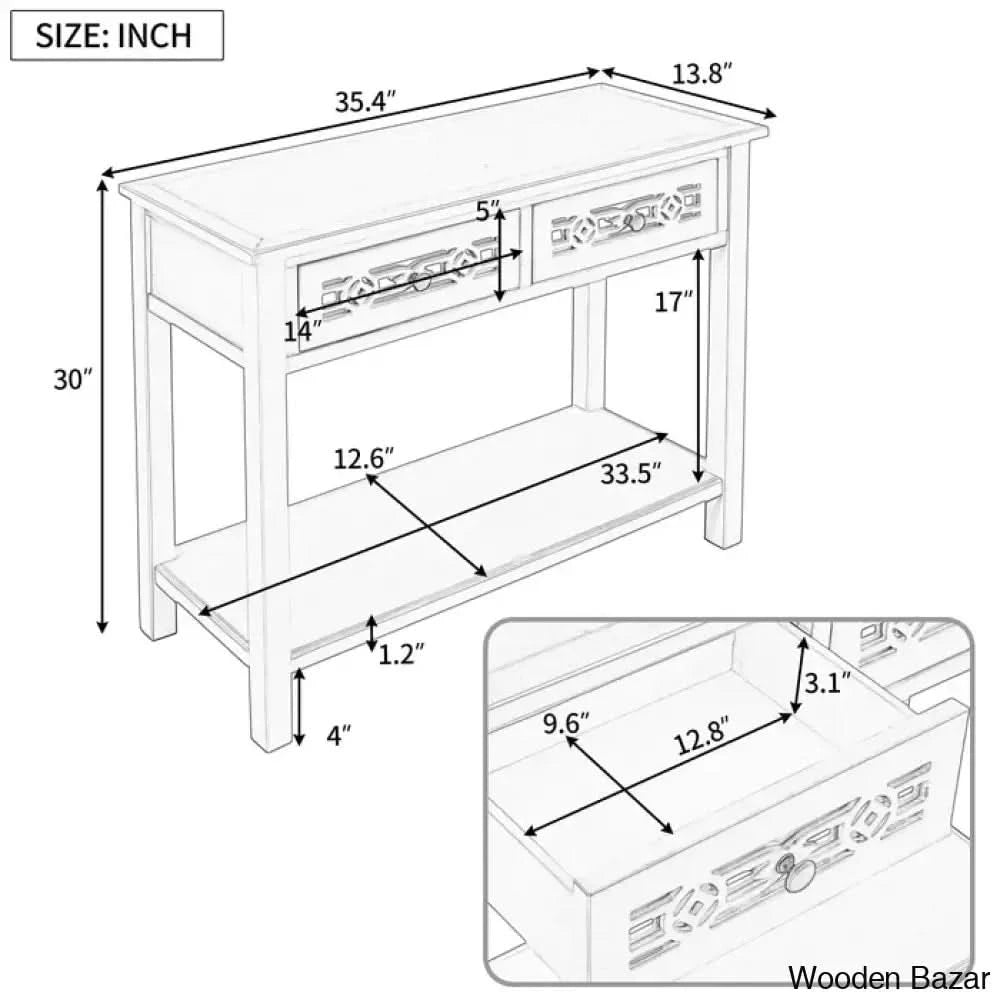 SIZE: INCH

35.4″

13.8″

5″

14″

17″

30″

12.6″

33.5″

1.2″

4″

3.1″

9.6″

12.8″

Wooden Bazar