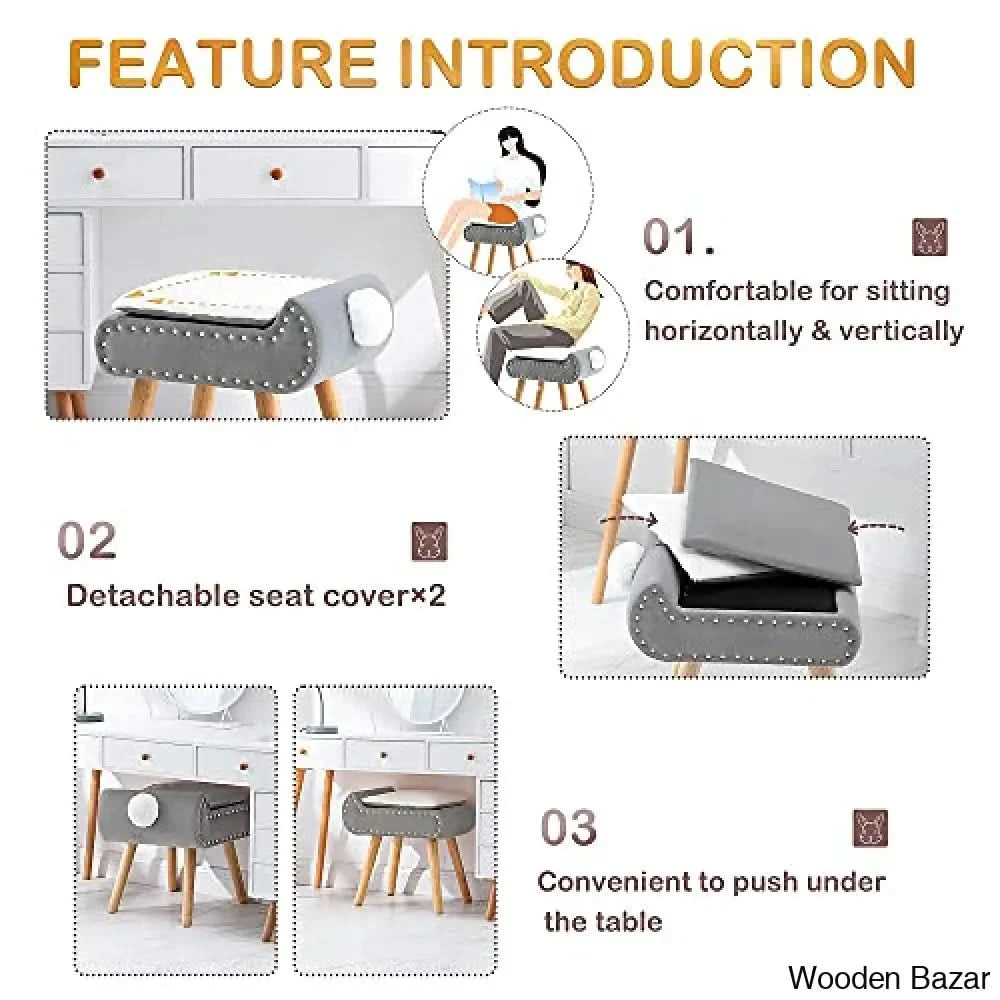 FEATURE INTRODUCTION

01.

Comfortable for sitting horizontally & vertically

02

Detachable seat cover×2

03

Convenient to push under the table

Wooden Bazar