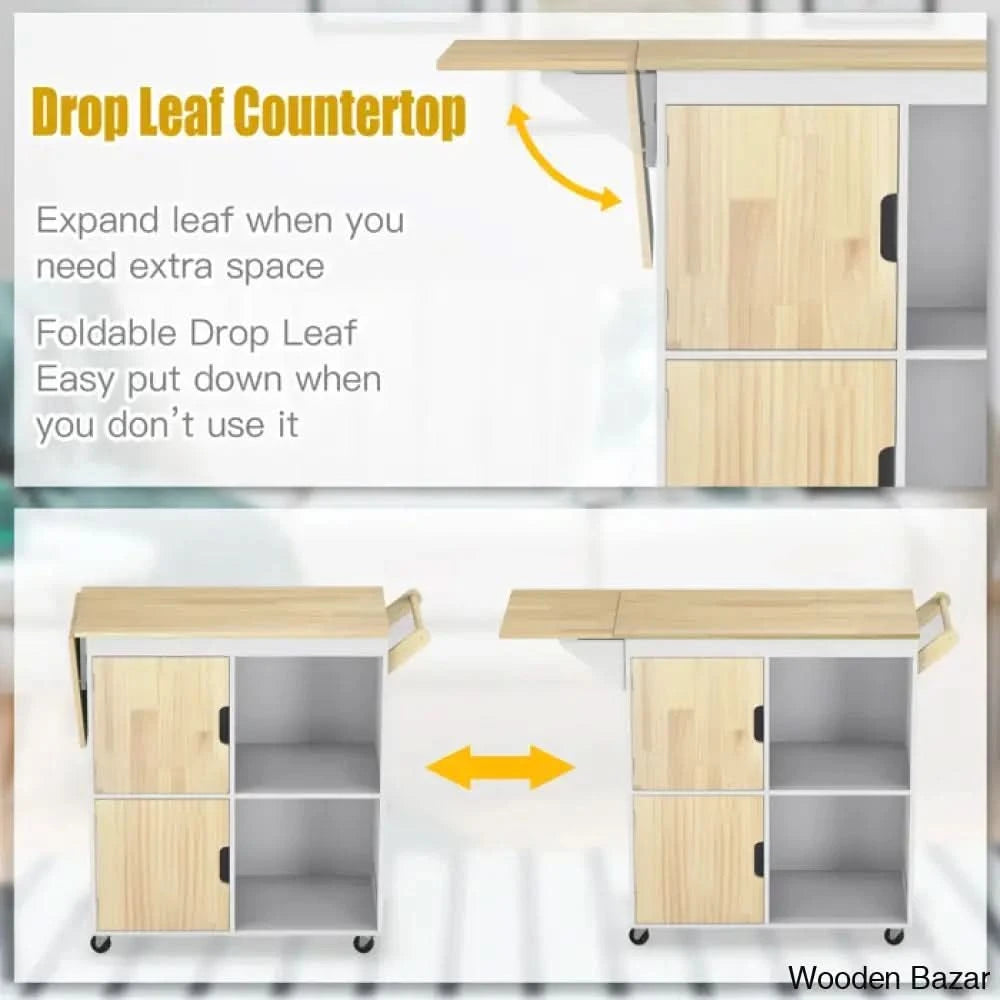 Drop Leaf Countertop

Expand leaf when you need extra space

Foldable Drop Leaf Easy put down when you don't use it

Wooden Bazar