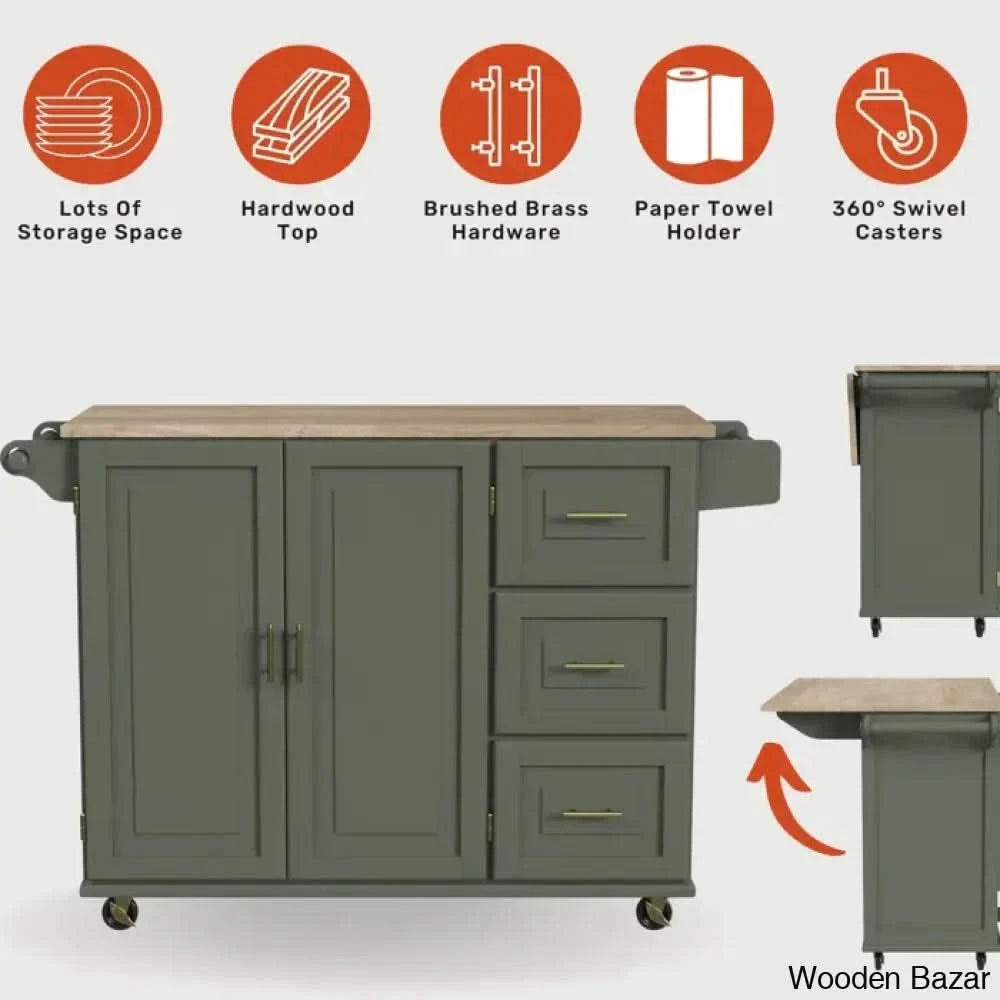 Lots Of Storage Space

Hardwood Top

Brushed Brass Hardware

Paper Towel Holder

360° Swivel Casters

Wooden Bazar