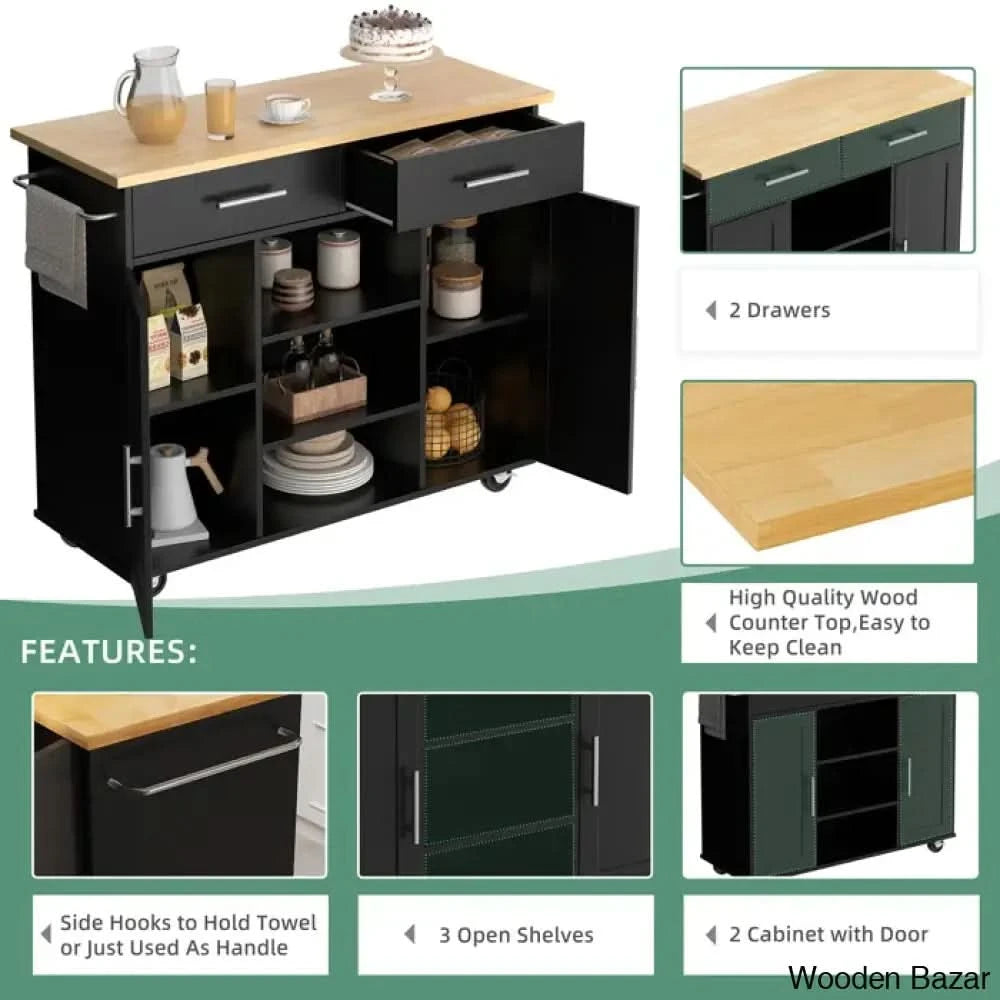 2 Drawers

High Quality Wood Counter Top,Easy to Keep Clean

FEATURES:

Side Hooks to Hold Towel or Just Used As Handle

3 Open Shelves

2 Cabinet with Door

Wooden Bazar