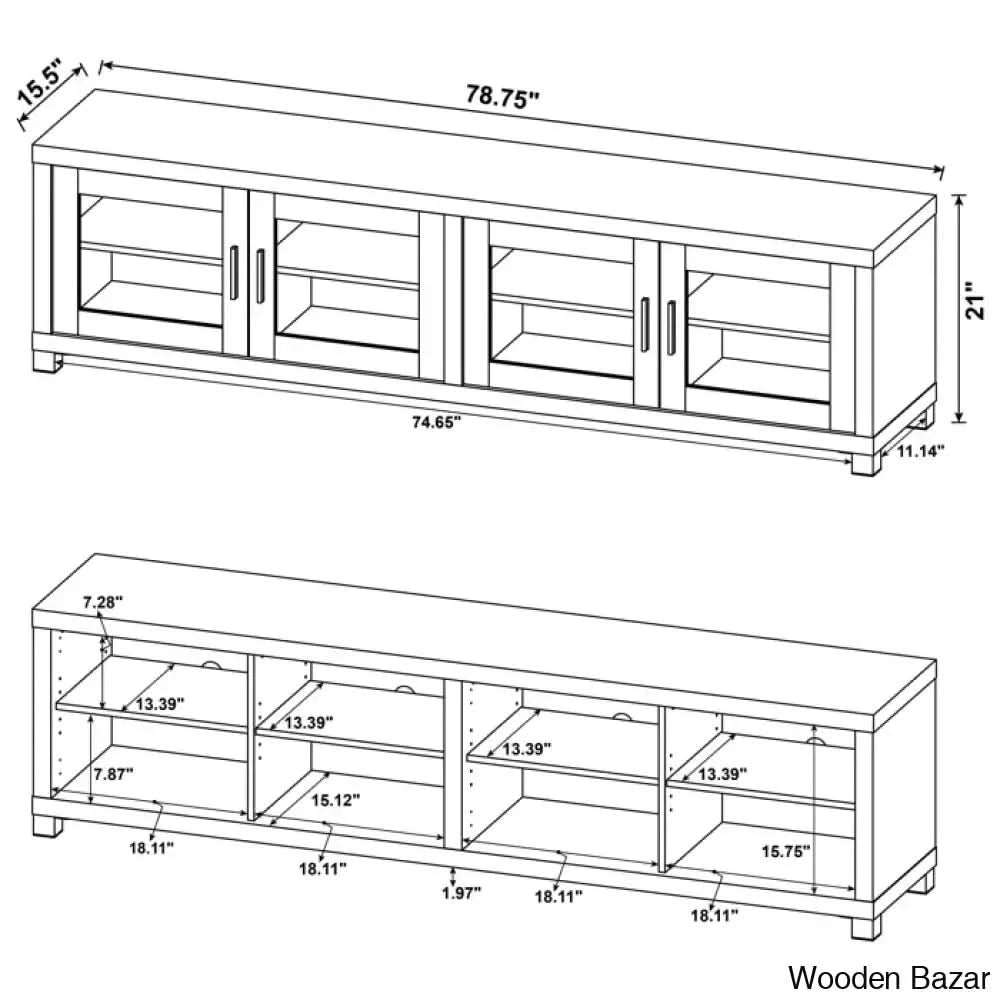 15.5"
78.75"
21"
74.65"
11.14"

7.28"
13.39"
13.39"
13.39"
13.39"
7.87"
15.12"
15.75"
18.11"
18.11"
1.97"
18.11"
18.11"

Wooden Bazar