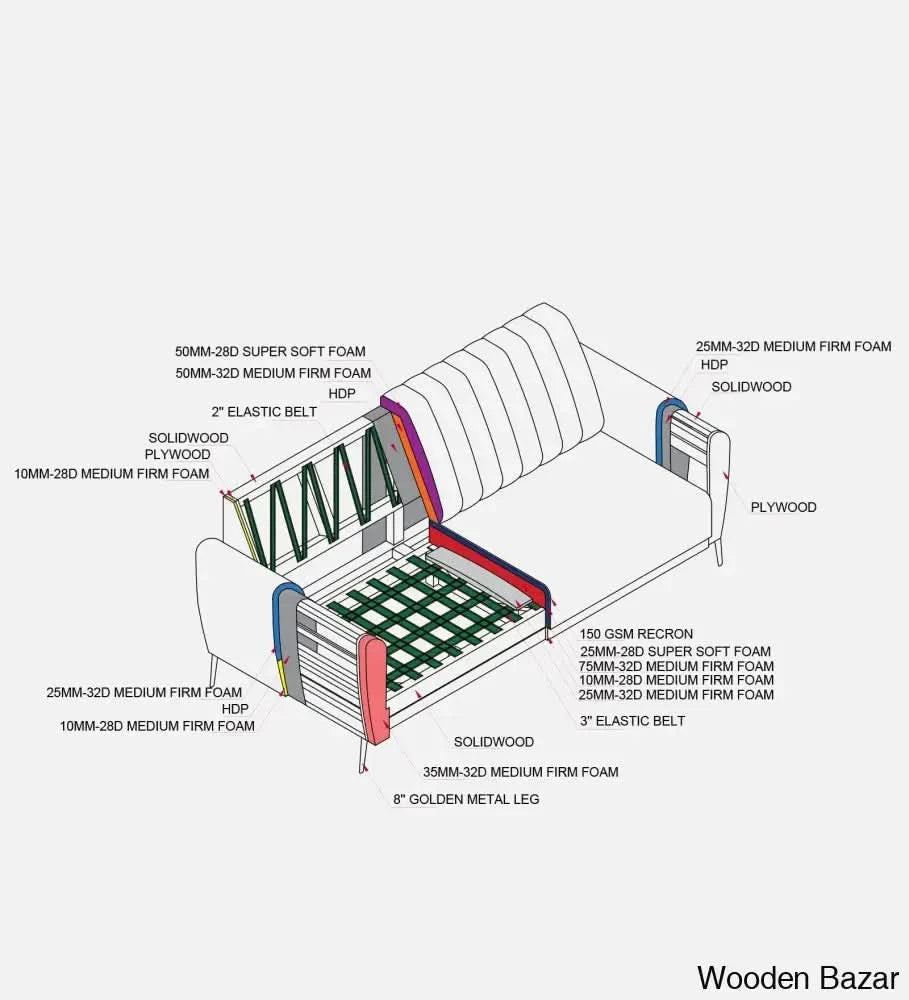 50MM-28D SUPER SOFT FOAM
50MM-32D MEDIUM FIRM FOAM
HDP
2" ELASTIC BELT
SOLIDWOOD
PLYWOOD
10MM-28D MEDIUM FIRM FOAM

25MM-32D MEDIUM FIRM FOAM
HDP
SOLIDWOOD

PLYWOOD

150 GSM RECRON
25MM-28D SUPER SOFT FOAM
75MM-32D MEDIUM FIRM FOAM
10MM-28D MEDIUM FIRM FOAM
25MM-32D MEDIUM FIRM FOAM
3" ELASTIC BELT

25MM-32D MEDIUM FIRM FOAM
HDP
10MM-28D MEDIUM FIRM FOAM

SOLIDWOOD
35MM-32D MEDIUM FIRM FOAM
8" GOLDEN METAL LEG

Wooden Bazar