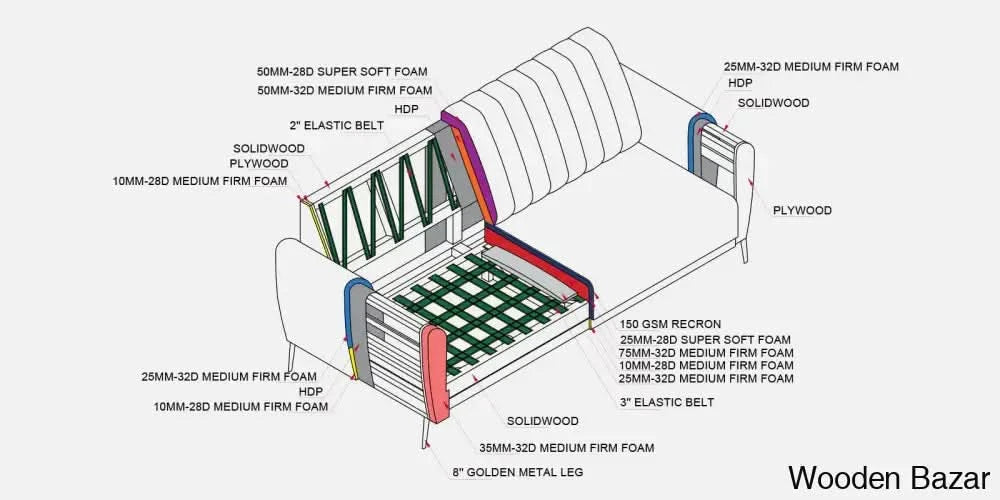 50MM-28D SUPER SOFT FOAM
50MM-32D MEDIUM FIRM FOAM
HDP
2" ELASTIC BELT
SOLIDWOOD
PLYWOOD
10MM-28D MEDIUM FIRM FOAM

25MM-32D MEDIUM FIRM FOAM
HDP
SOLIDWOOD

PLYWOOD

150 GSM RECRON
25MM-28D SUPER SOFT FOAM
75MM-32D MEDIUM FIRM FOAM
10MM-28D MEDIUM FIRM FOAM
25MM-32D MEDIUM FIRM FOAM

3" ELASTIC BELT

25MM-32D MEDIUM FIRM FOAM
HDP
10MM-28D MEDIUM FIRM FOAM

SOLIDWOOD

35MM-32D MEDIUM FIRM FOAM

8" GOLDEN METAL LEG

Wooden Bazar