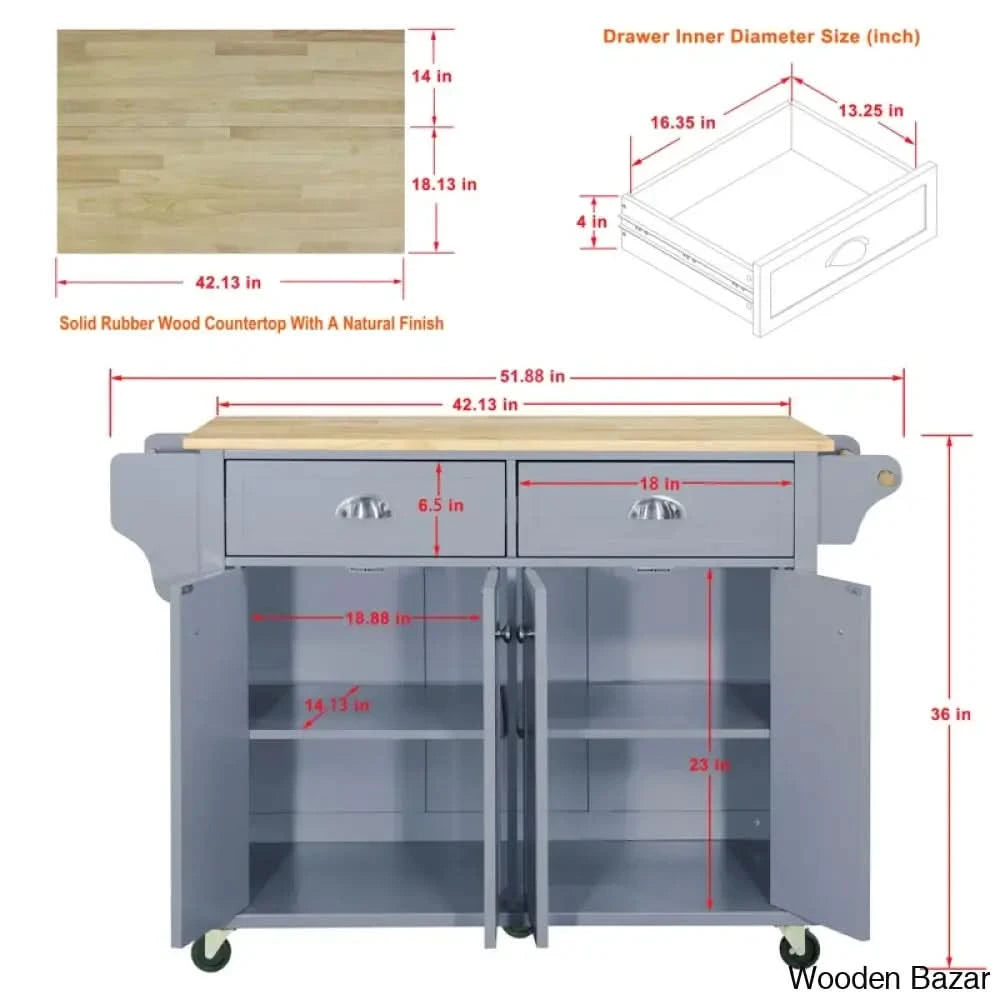 14 in
18.13 in
42.13 in
Solid Rubber Wood Countertop With A Natural Finish

Drawer Inner Diameter Size (inch)
16.35 in
13.25 in
4 in

51.88 in
42.13 in
6.5 in
18 in
18.88 in
14.13 in
23 in
36 in

Wooden Bazar