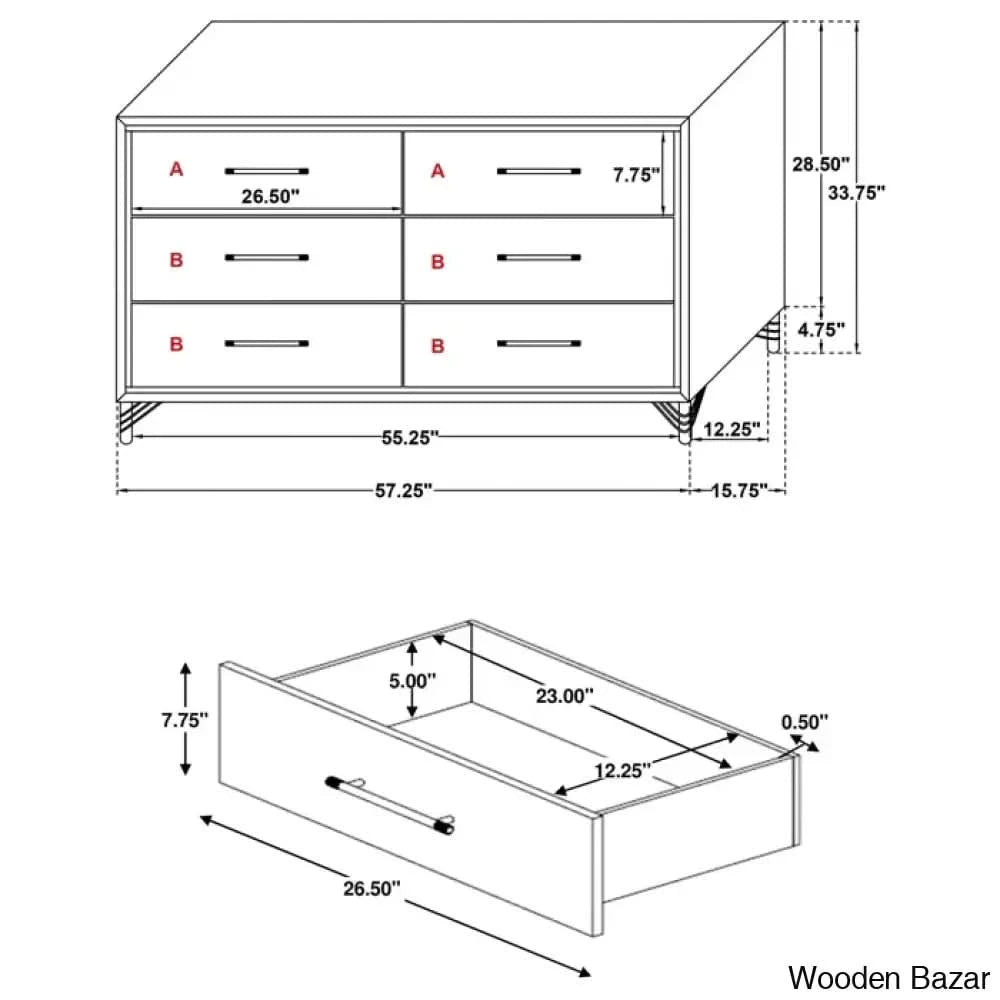 A
26.50"
A
7.75"
28.50"
33.75"
B
B
B
B
4.75"
55.25"
12.25"
57.25"
15.75"

7.75"
5.00"
23.00"
0.50"
12.25"
26.50"

Wooden Bazar