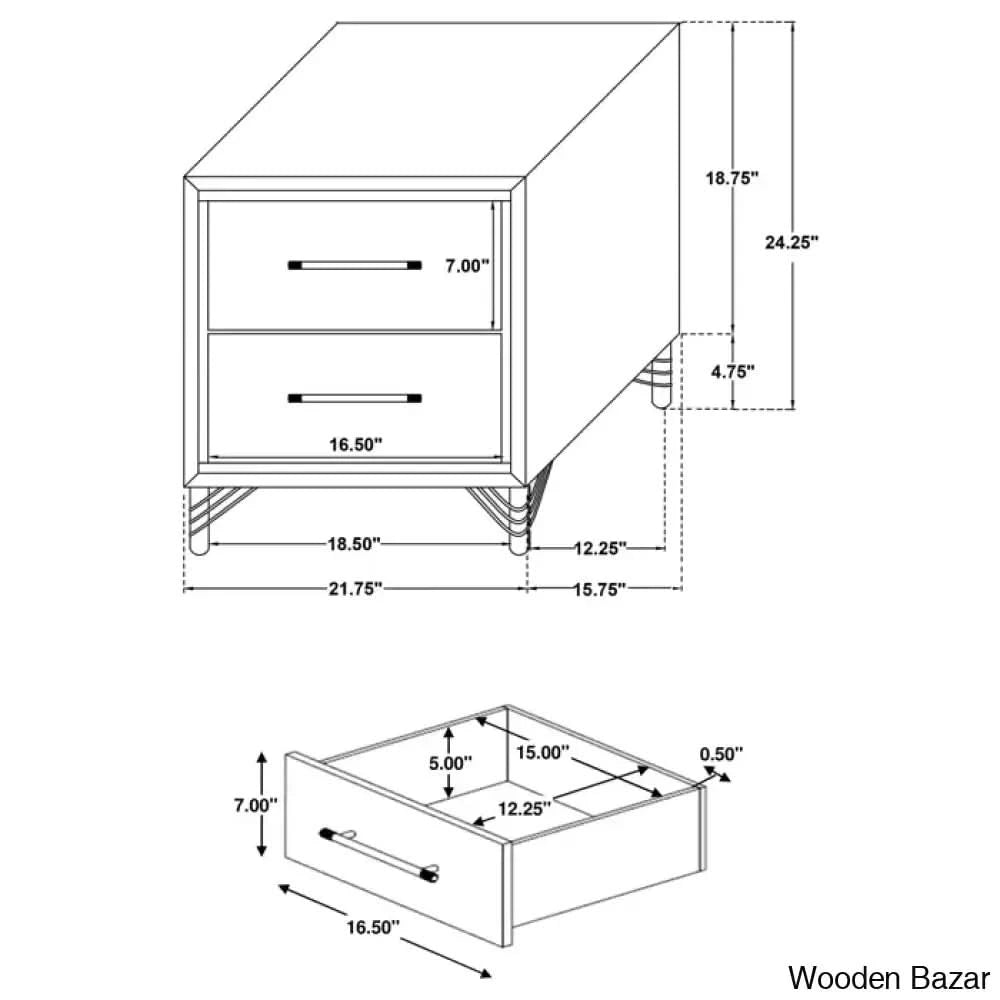 18.75"
24.25"
7.00"
4.75"
16.50"
18.50"
12.25"
21.75"
15.75"

5.00"
15.00"
0.50"
7.00"
12.25"
16.50"

Wooden Bazar