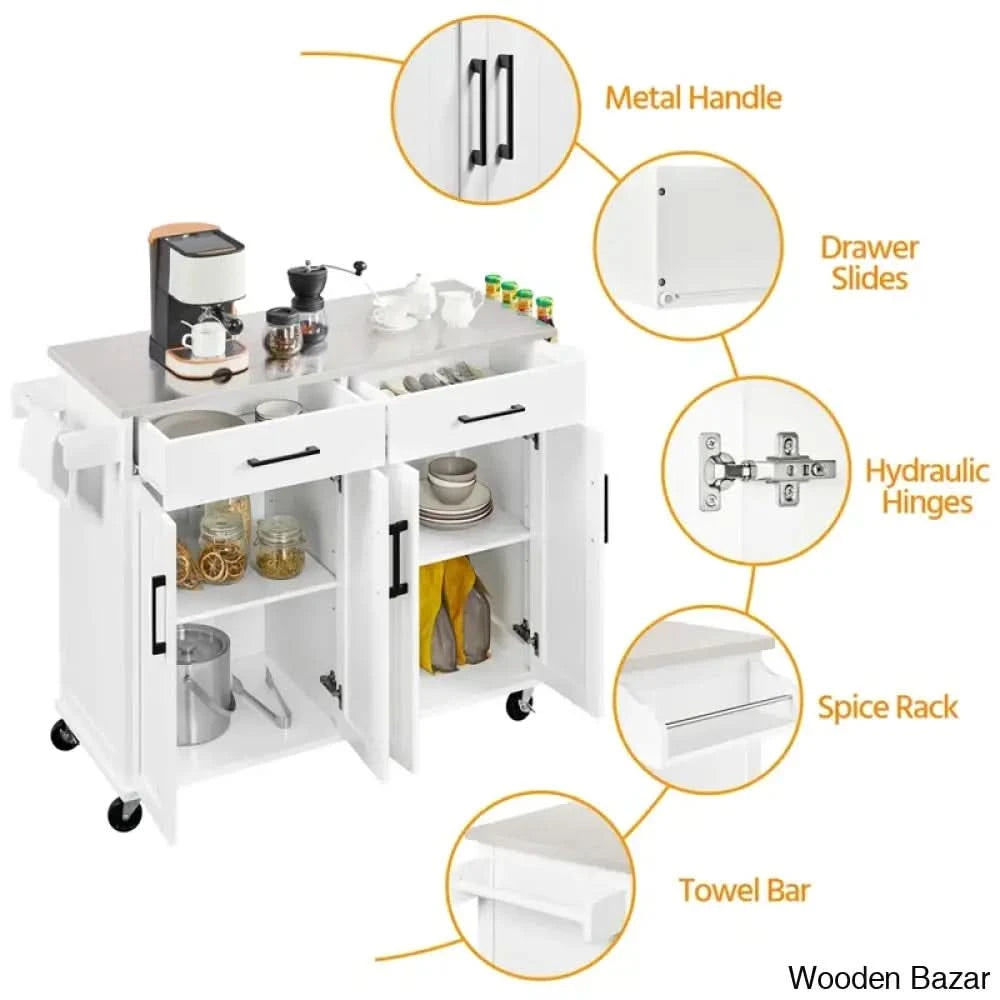 Metal Handle

Drawer Slides

Hydraulic Hinges

Spice Rack

Towel Bar

Wooden Bazar