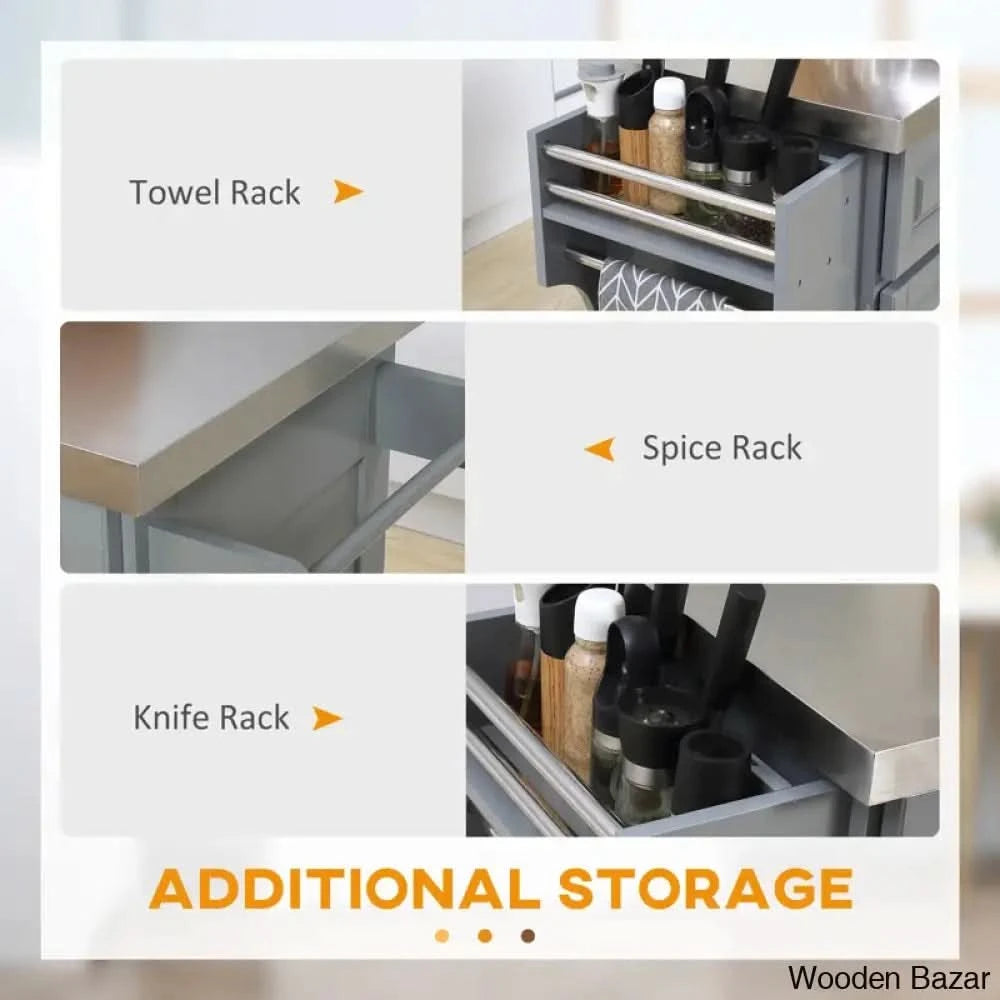 Towel Rack

Spice Rack

Knife Rack

ADDITIONAL STORAGE

Wooden Bazar