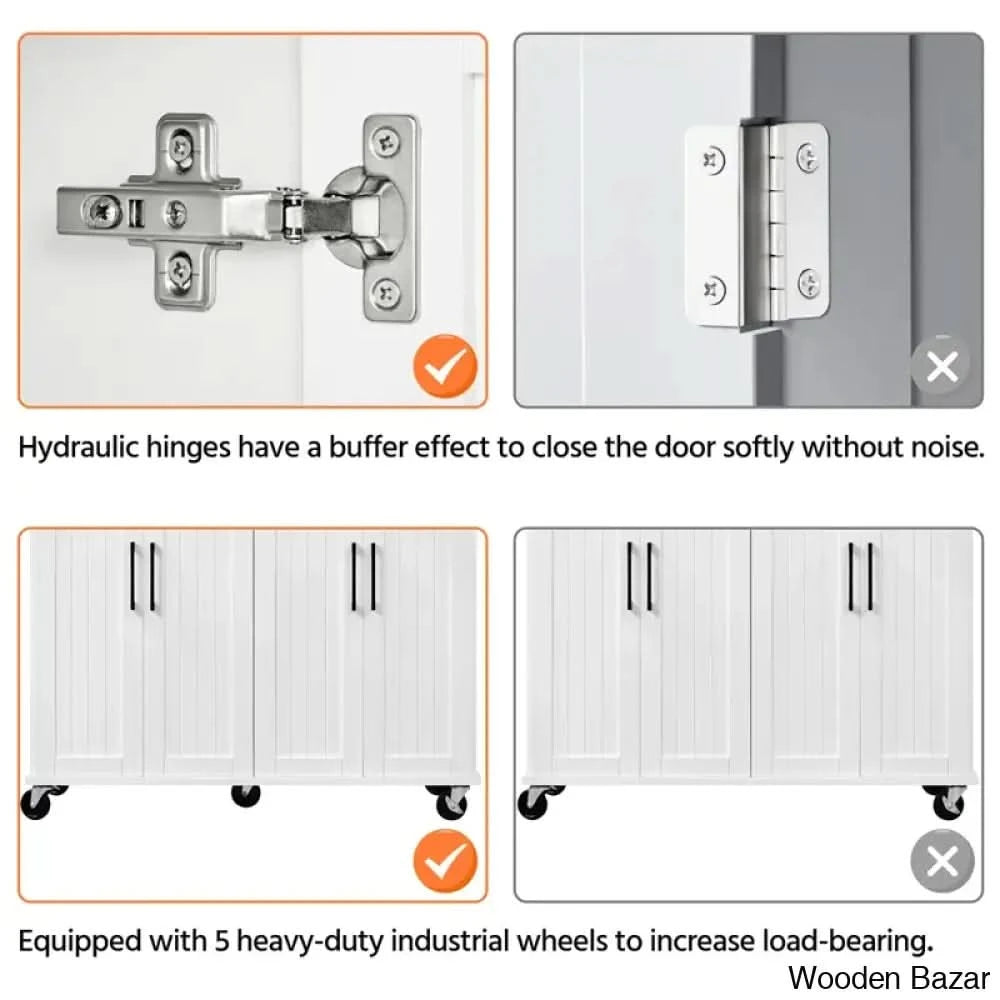 Hydraulic hinges have a buffer effect to close the door softly without noise.

Equipped with 5 heavy-duty industrial wheels to increase load-bearing.

Wooden Bazar