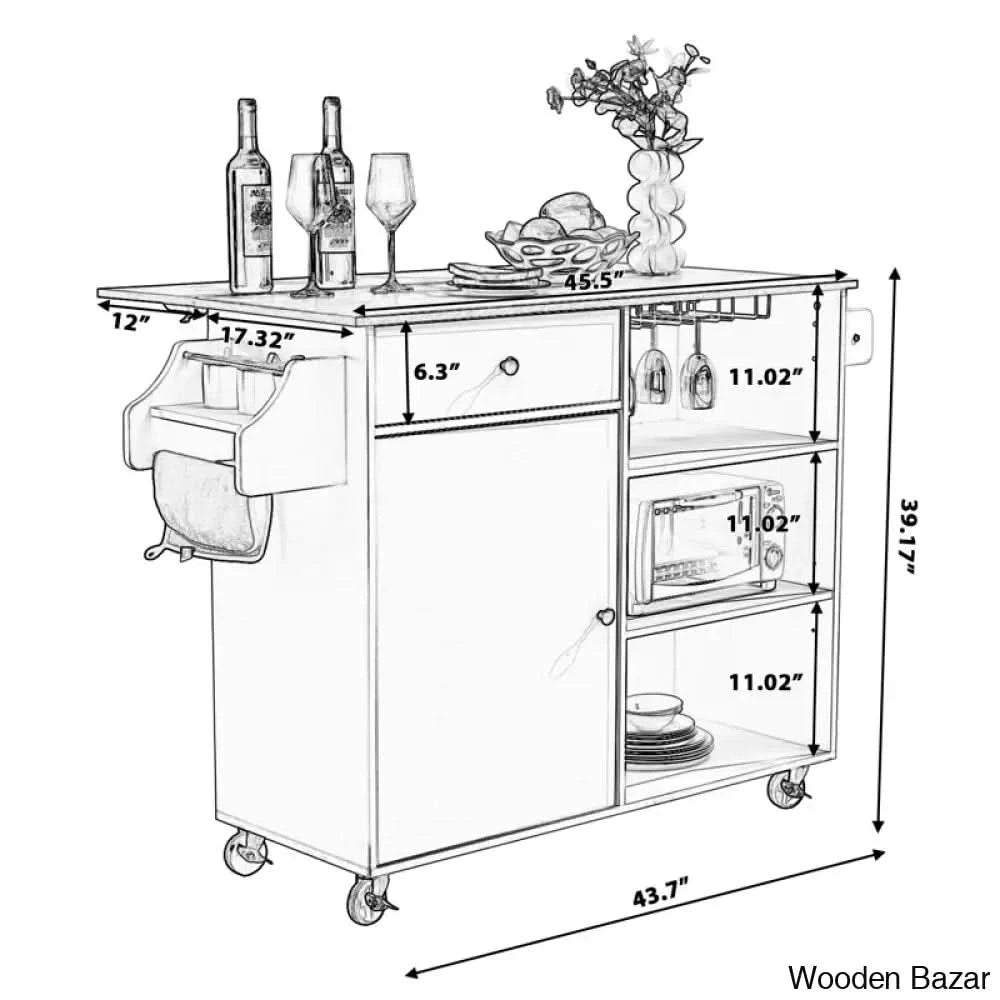 45.5"

12"

17.32"

6.3"

11.02"

11.02"

11.02"

39.17"

43.7"

Wooden Bazar