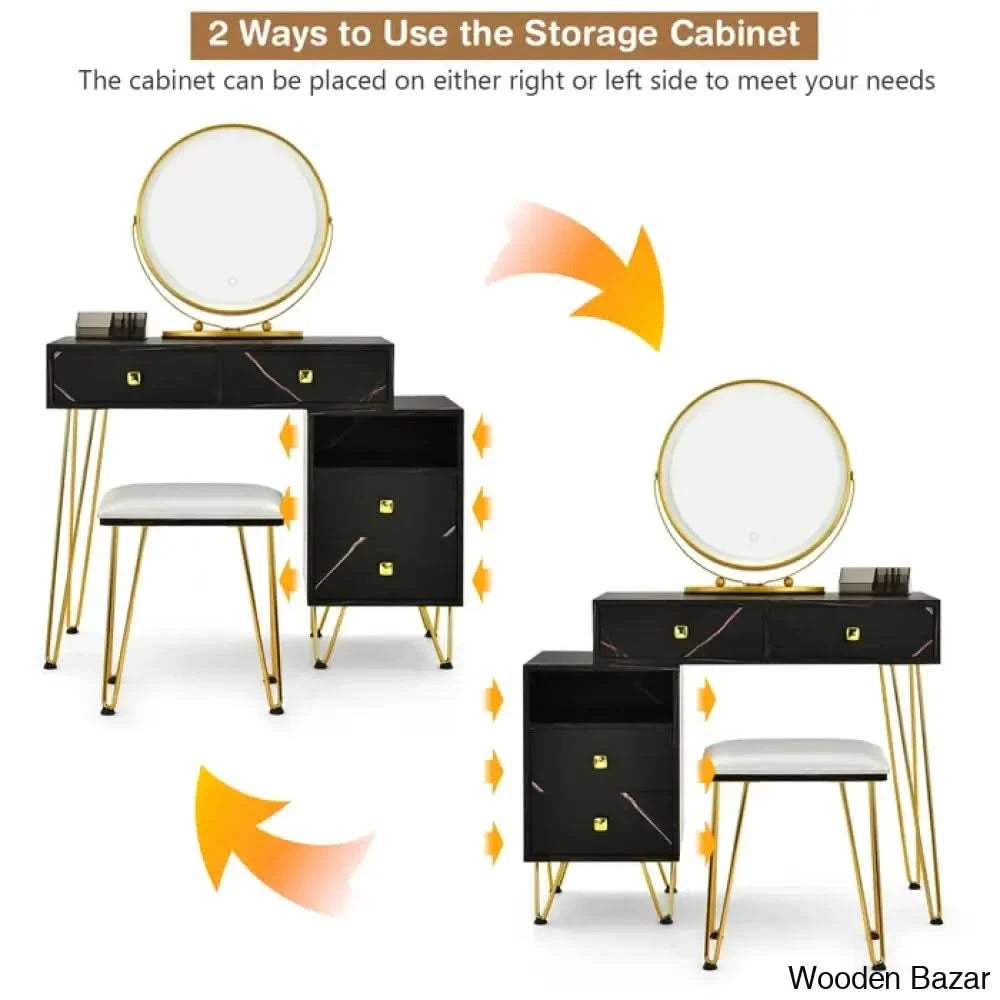 2 Ways to Use the Storage Cabinet

The cabinet can be placed on either right or left side to meet your needs

Wooden Bazar