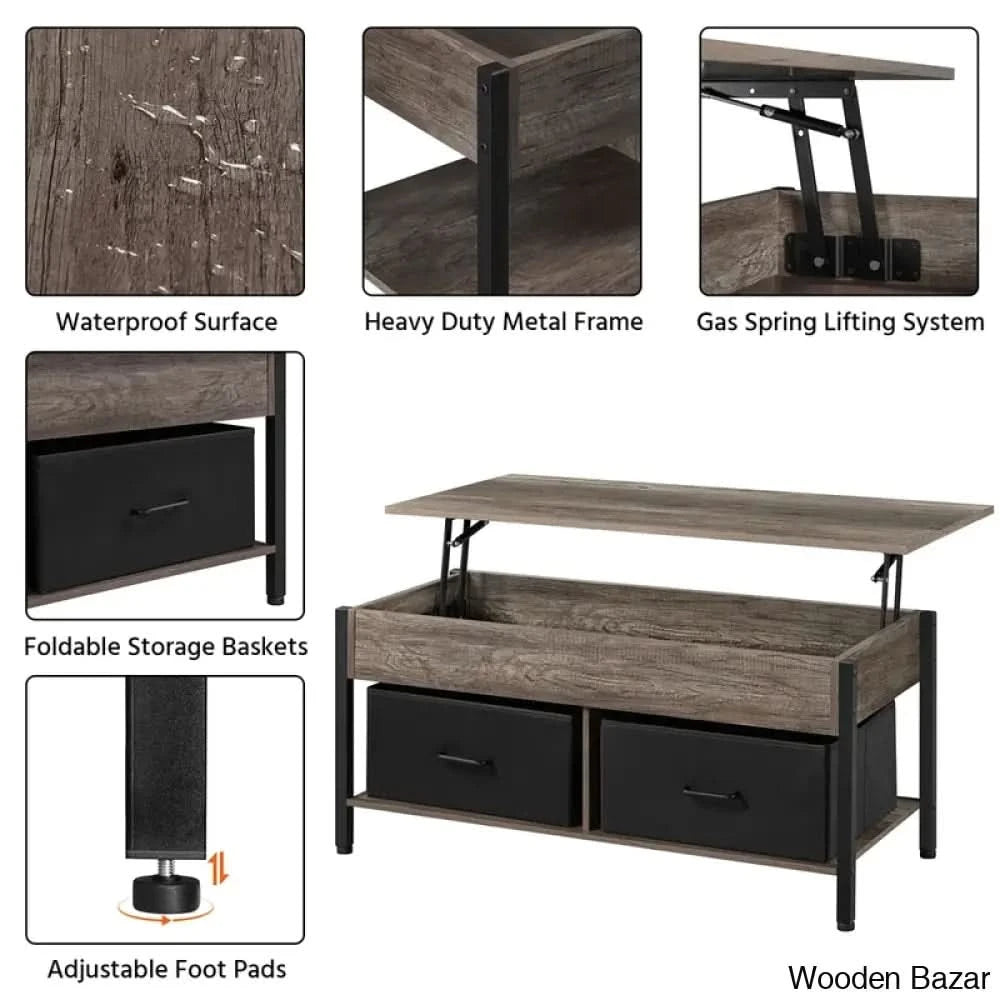 Waterproof Surface

Heavy Duty Metal Frame

Gas Spring Lifting System

Foldable Storage Baskets

Adjustable Foot Pads

Wooden Bazar