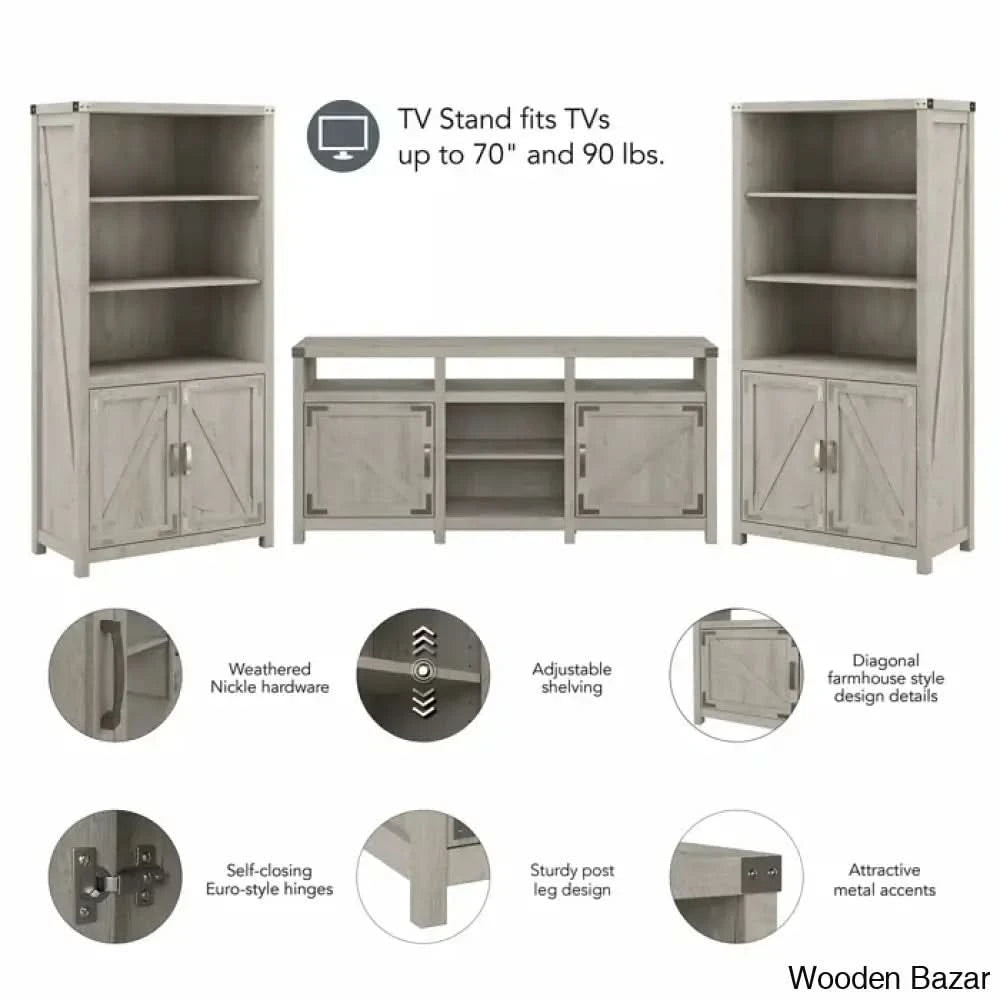 TV Stand fits TVs up to 70" and 90 lbs.

Weathered Nickle hardware

Adjustable shelving

Diagonal farmhouse style design details

Self-closing Euro-style hinges

Sturdy post leg design

Attractive metal accents

Wooden Bazar