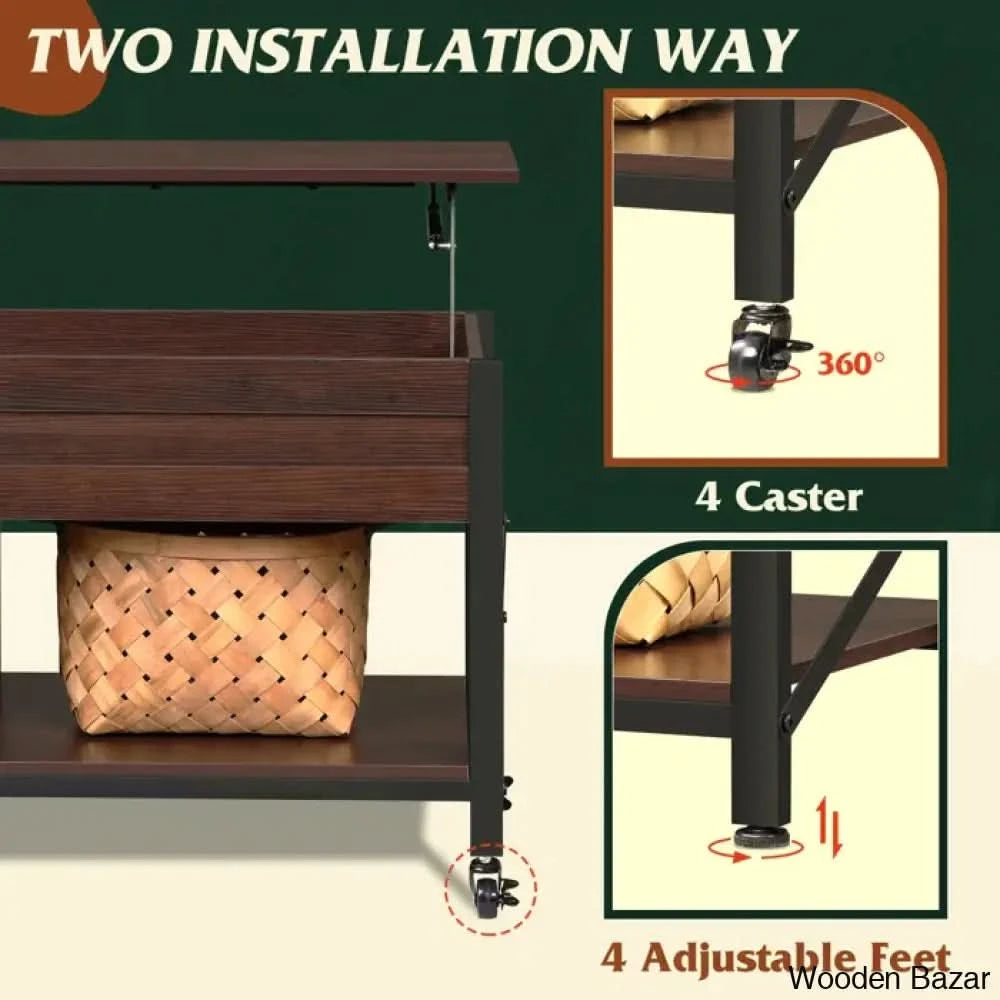 TWO INSTALLATION WAY

360°

4 Caster

4 Adjustable Feet

Wooden Bazar