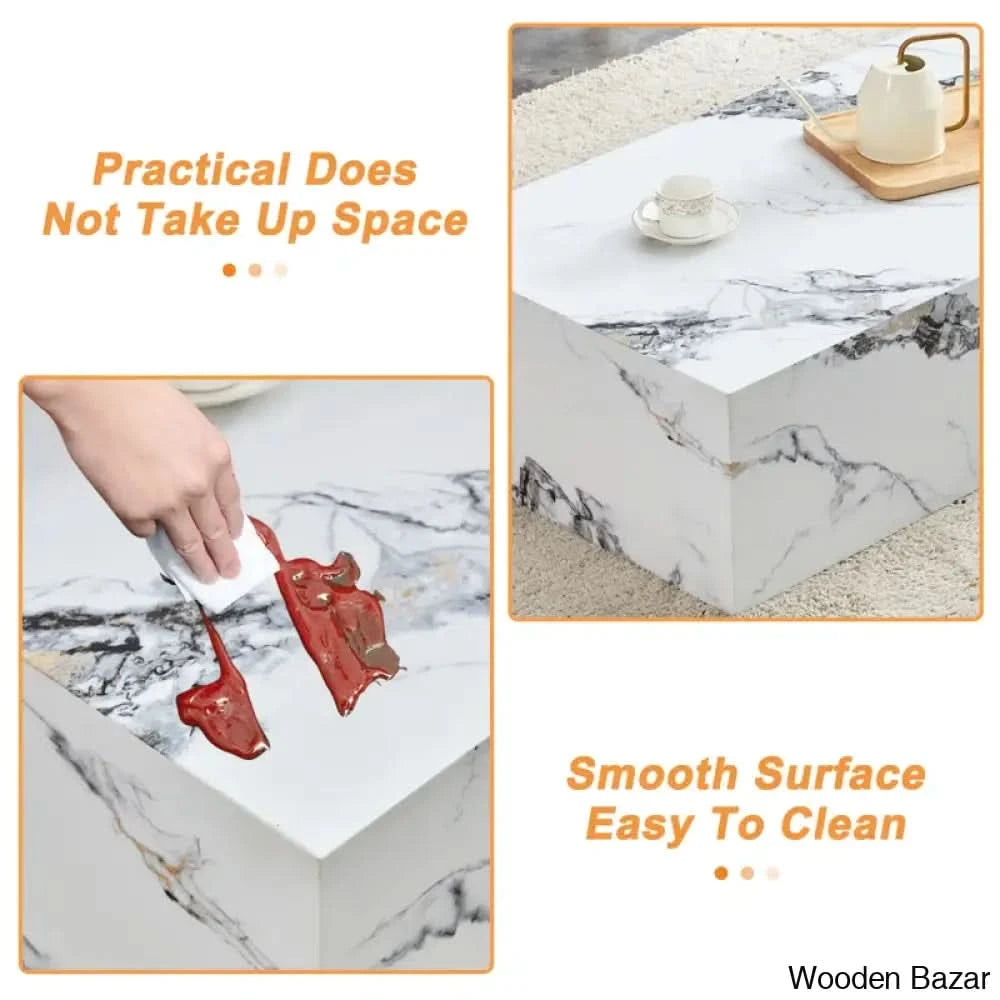 Practical Does Not Take Up Space

Smooth Surface Easy To Clean

Wooden Bazar