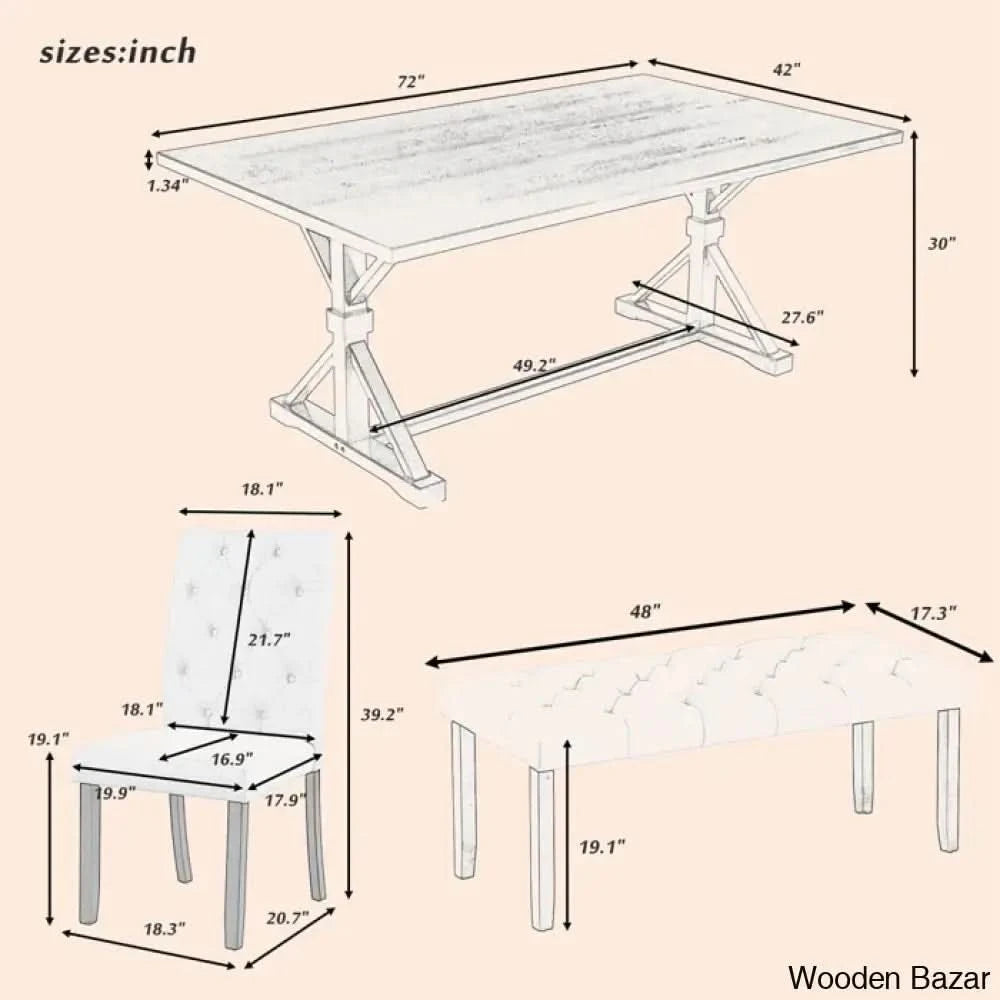 sizes:inch

72"

42"

1.34"

30"

27.6"

49.2"

18.1"

21.7"

18.1"

39.2"

19.1"

16.9"

19.9"

17.9"

18.3"

20.7"

48"

17.3"

19.1"

Wooden Bazar