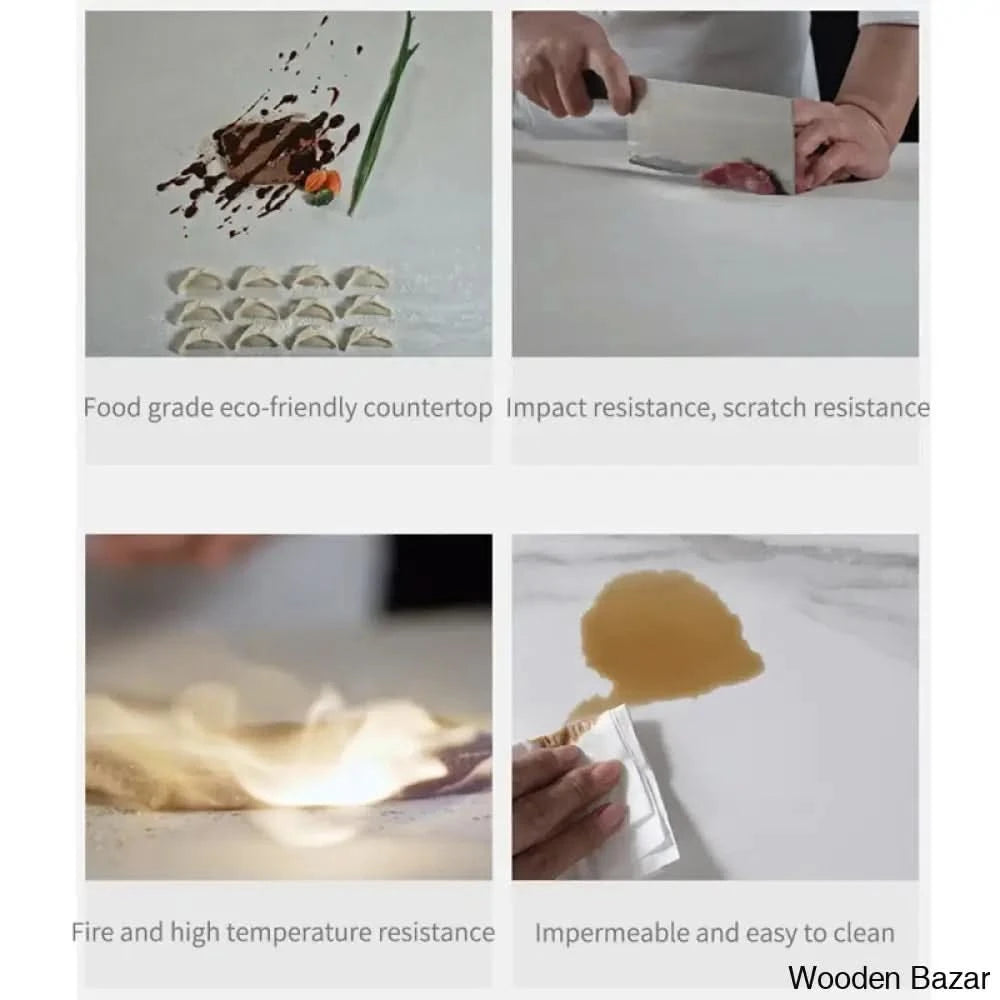 Food grade eco-friendly countertop

Impact resistance, scratch resistance

Fire and high temperature resistance

Impermeable and easy to clean

Wooden Bazar