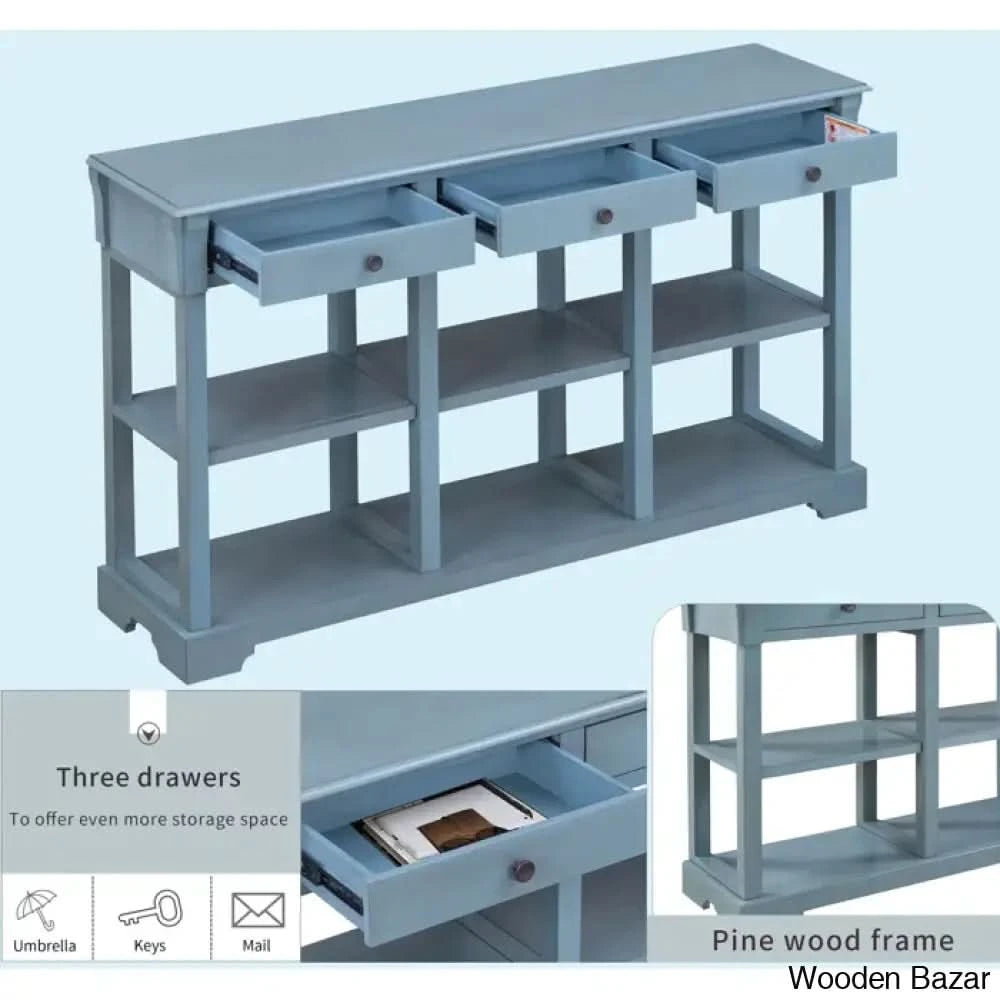 Three drawers

To offer even more storage space

Umbrella

Keys

Mail

Pine wood frame

Wooden Bazar