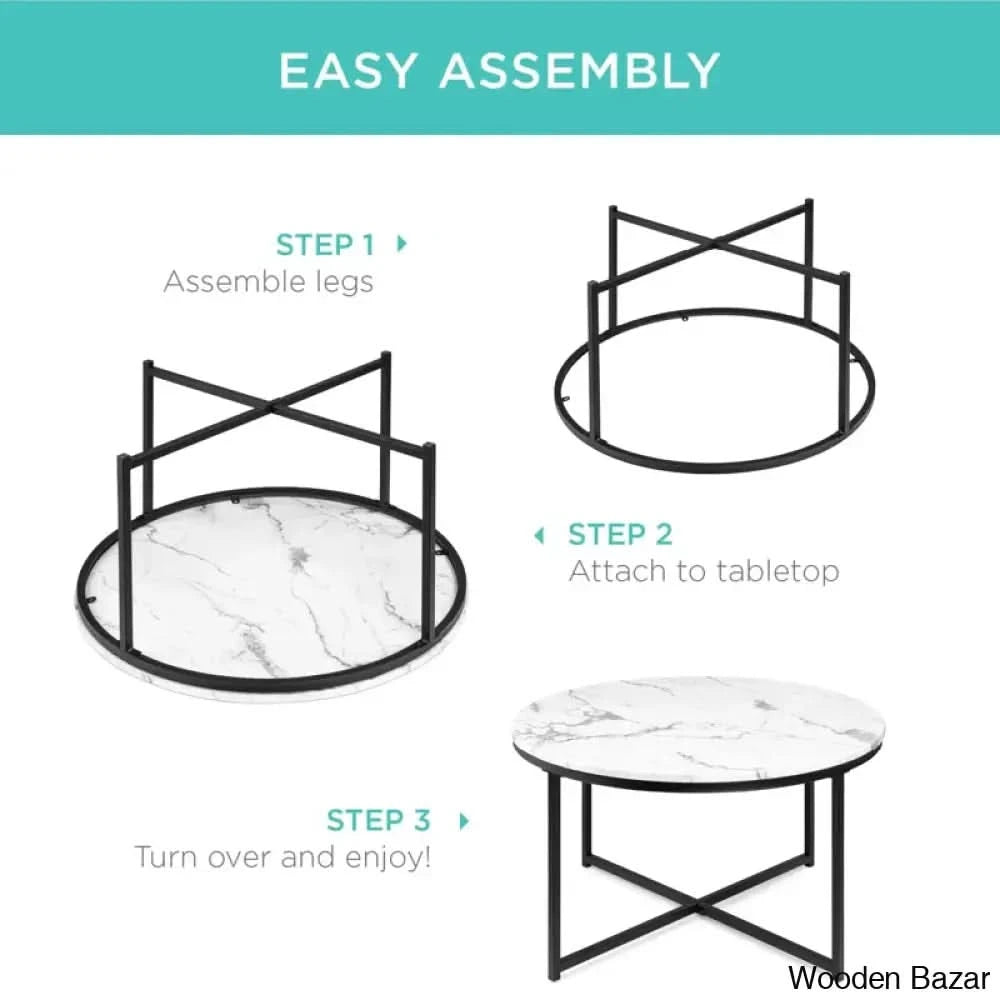 EASY ASSEMBLY

STEP 1
Assemble legs

STEP 2
Attach to tabletop

STEP 3
Turn over and enjoy!

Wooden Bazar