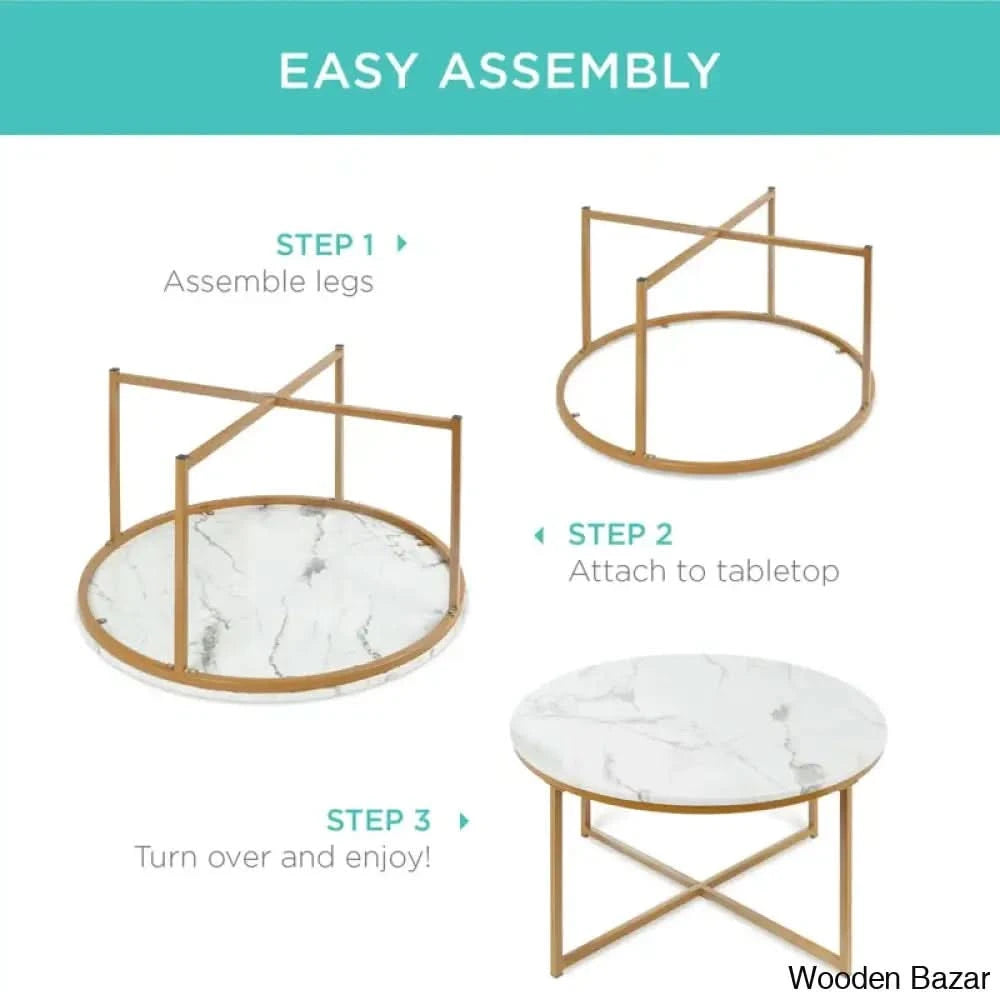 EASY ASSEMBLY

STEP 1
Assemble legs

STEP 2
Attach to tabletop

STEP 3
Turn over and enjoy!

Wooden Bazar