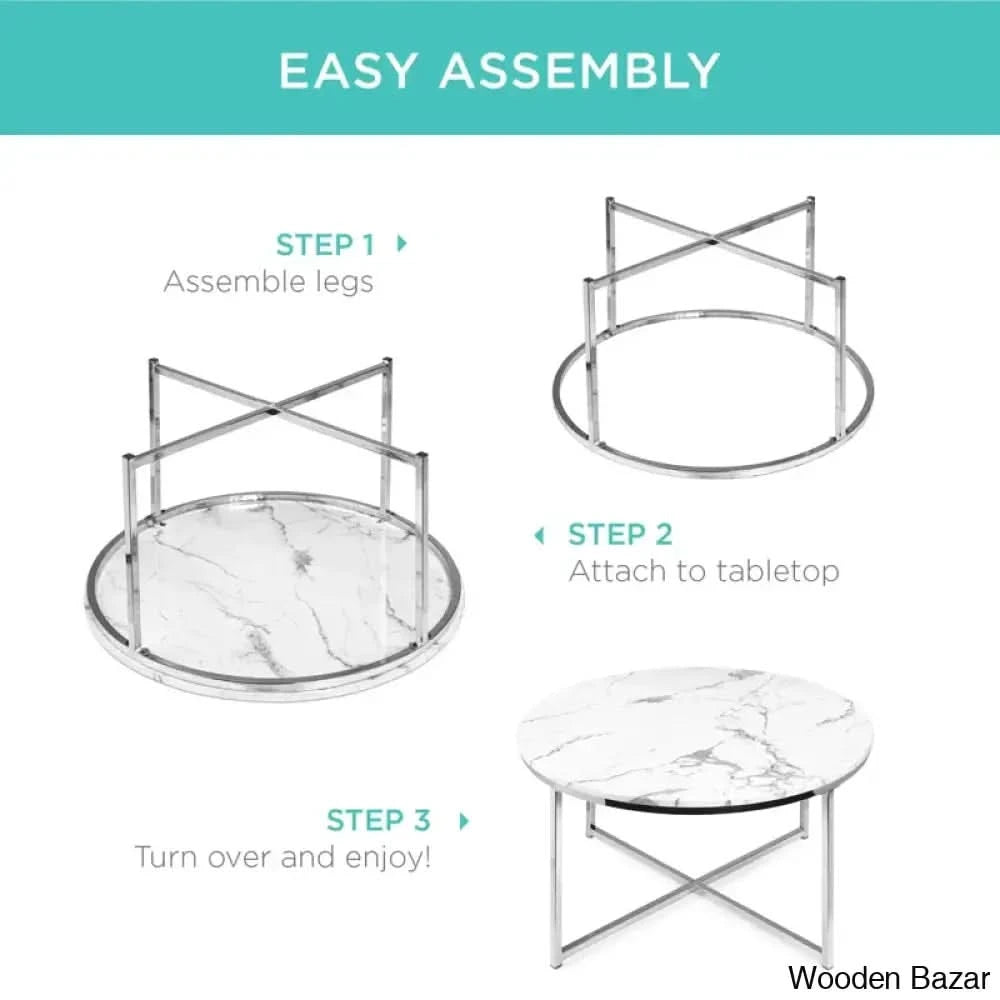 EASY ASSEMBLY

STEP 1
Assemble legs

STEP 2
Attach to tabletop

STEP 3
Turn over and enjoy!

Wooden Bazar