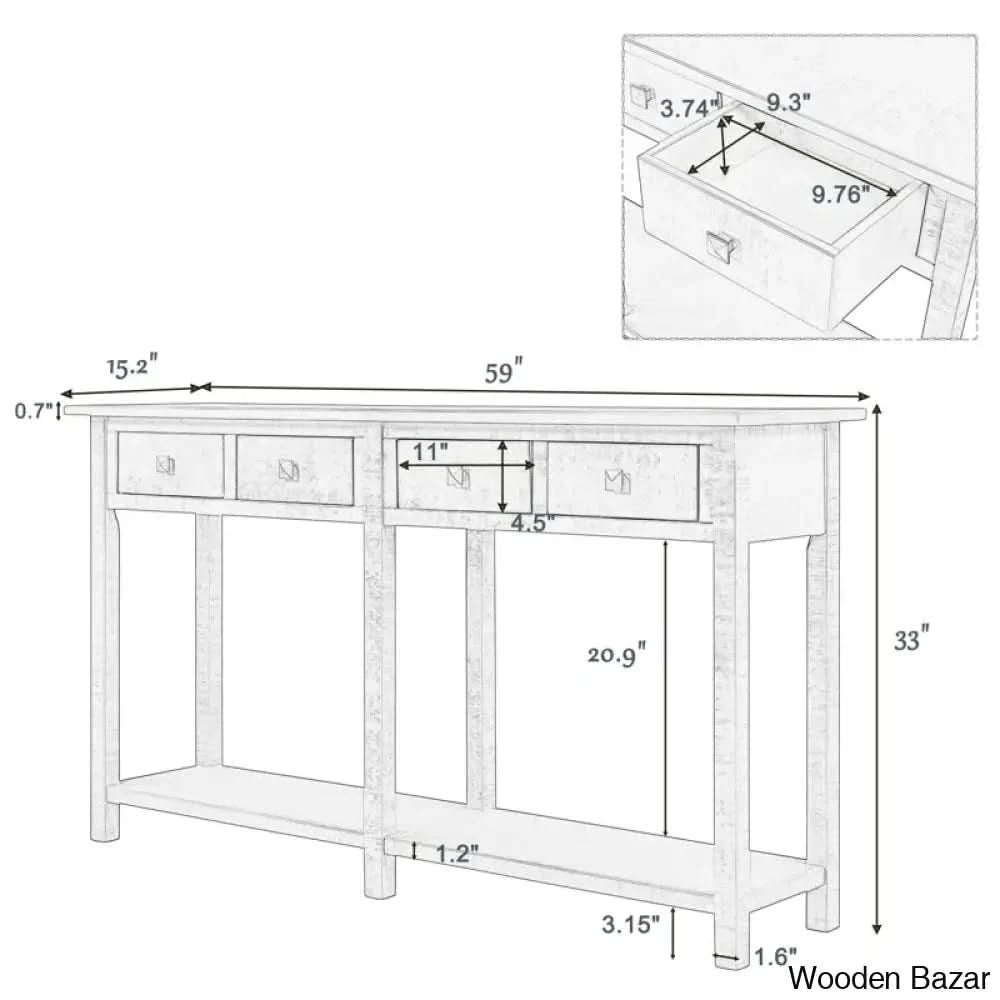 3.74"
9.3"
9.76"
15.2"
59"
0.7"
11"
4.5"
20.9"
33"
1.2"
3.15"
1.6"
Wooden Bazar