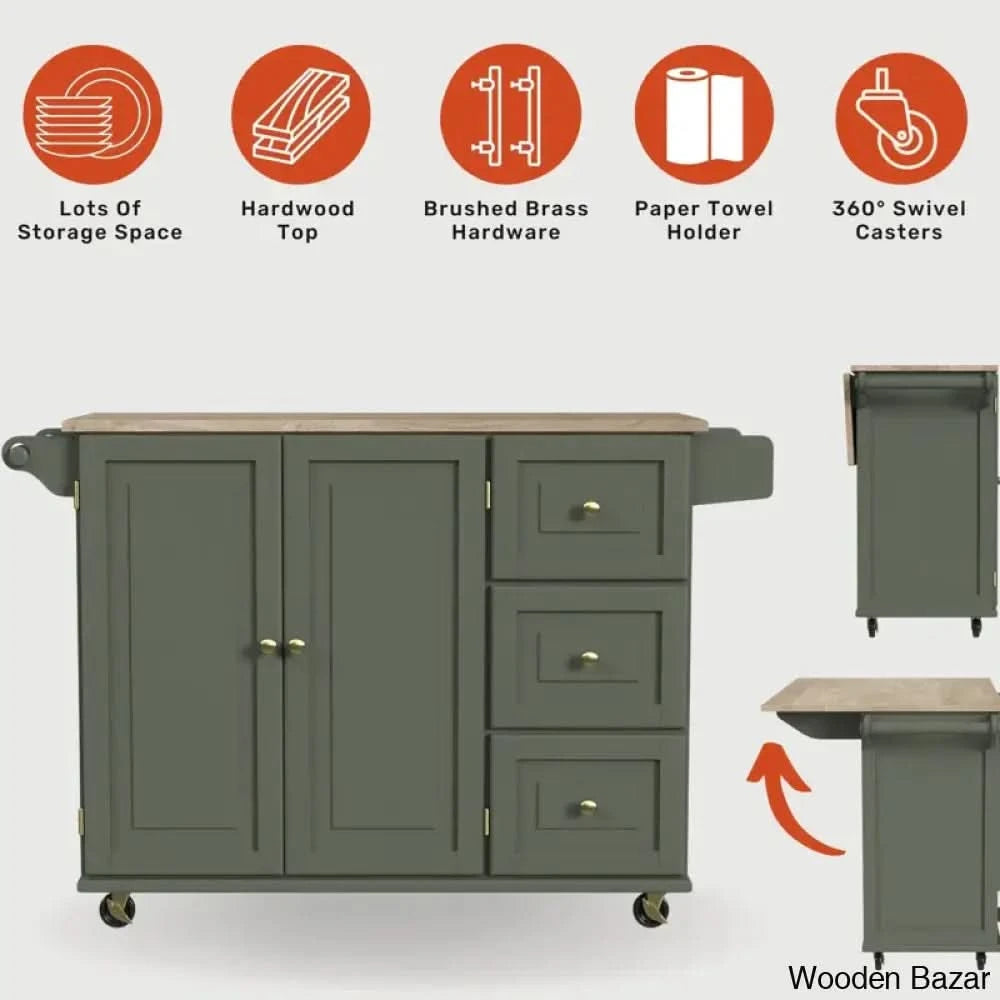 Lots Of Storage Space

Hardwood Top

Brushed Brass Hardware

Paper Towel Holder

360° Swivel Casters

Wooden Bazar