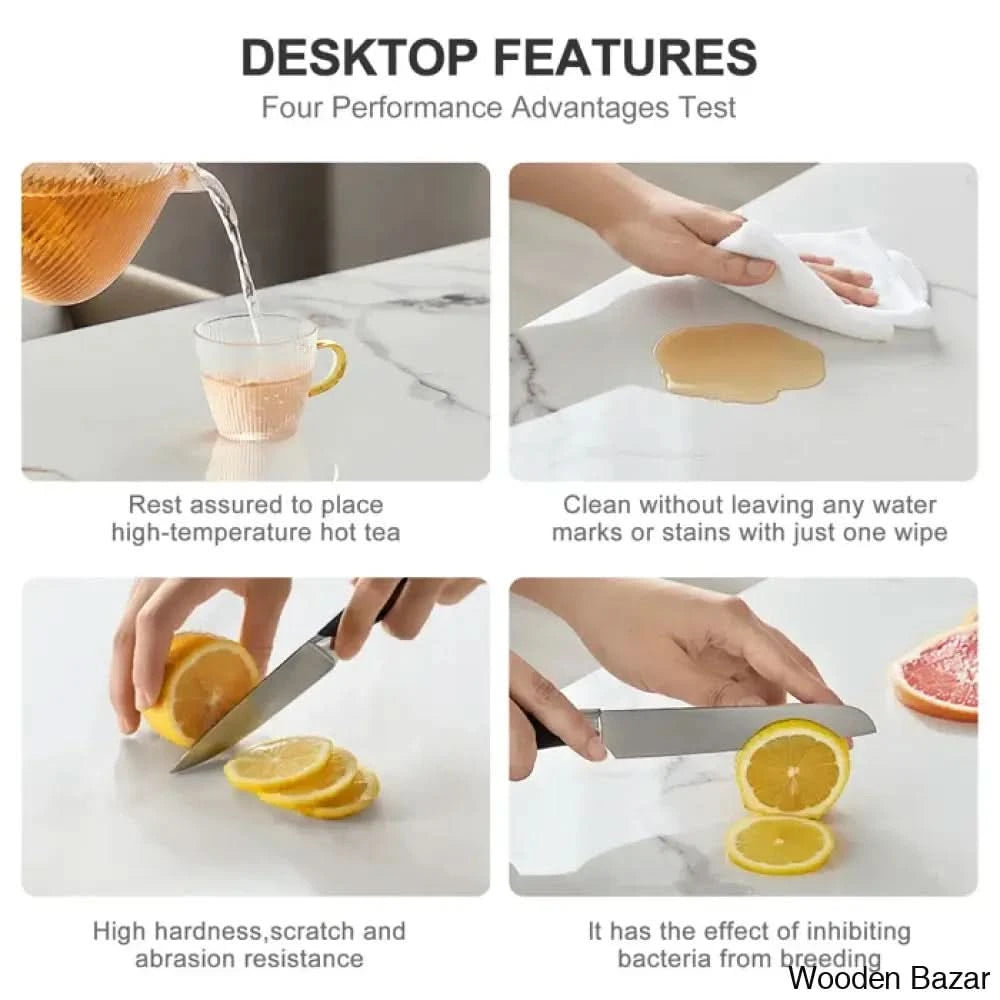 DESKTOP FEATURES
Four Performance Advantages Test

Rest assured to place high-temperature hot tea

Clean without leaving any water marks or stains with just one wipe

High hardness,scratch and abrasion resistance

It has the effect of inhibiting bacteria from breeding

Wooden Bazar