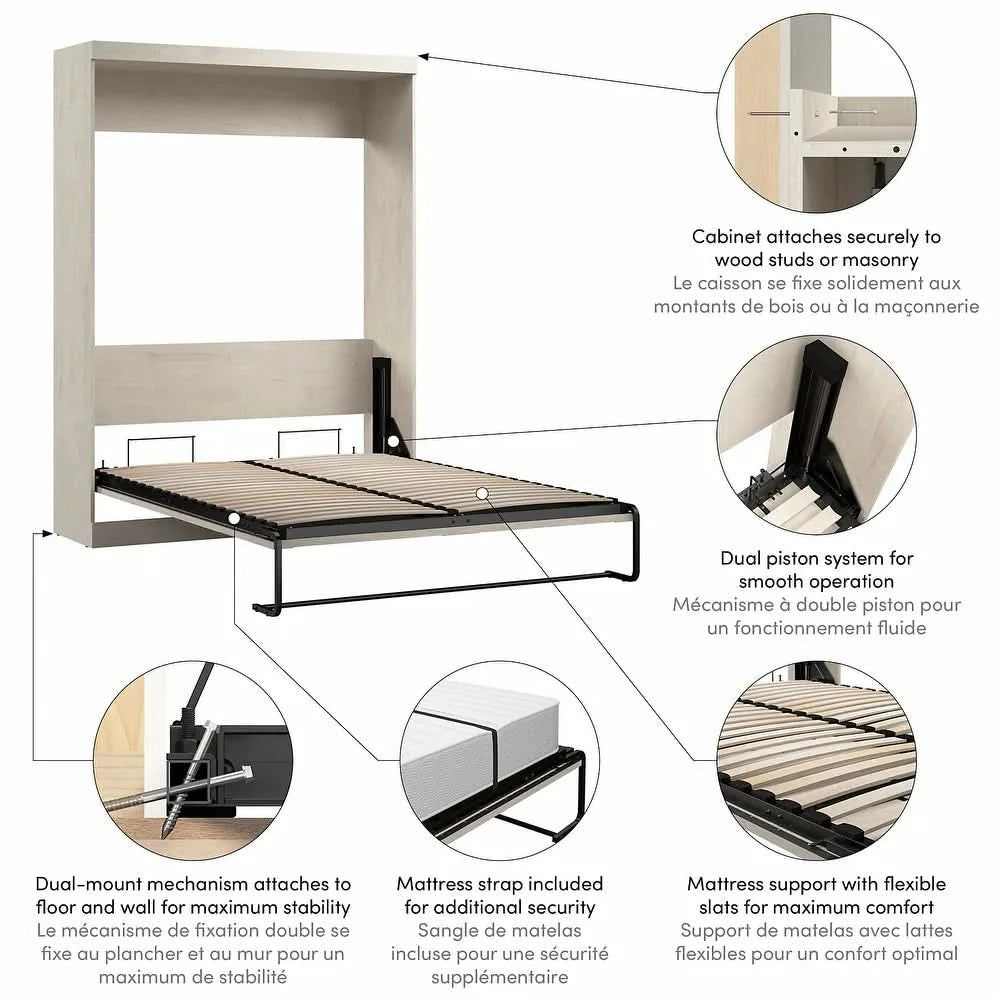 Cabinet attaches securely to wood studs or masonry
Le caisson se fixe solidement aux montants de bois ou à la maçonnerie

Dual piston system for smooth operation
Mécanisme à double piston pour un fonctionnement fluide

Dual-mount mechanism attaches to floor and wall for maximum stability
Le mécanisme de fixation double se fixe au plancher et au mur pour un maximum de stabilité

Mattress strap included for additional security
Sangle de matelas incluse pour une sécurité supplémentaire

Mattress support with flexible slats for maximum comfort
Support de matelas avec lattes flexibles pour un confort optimal