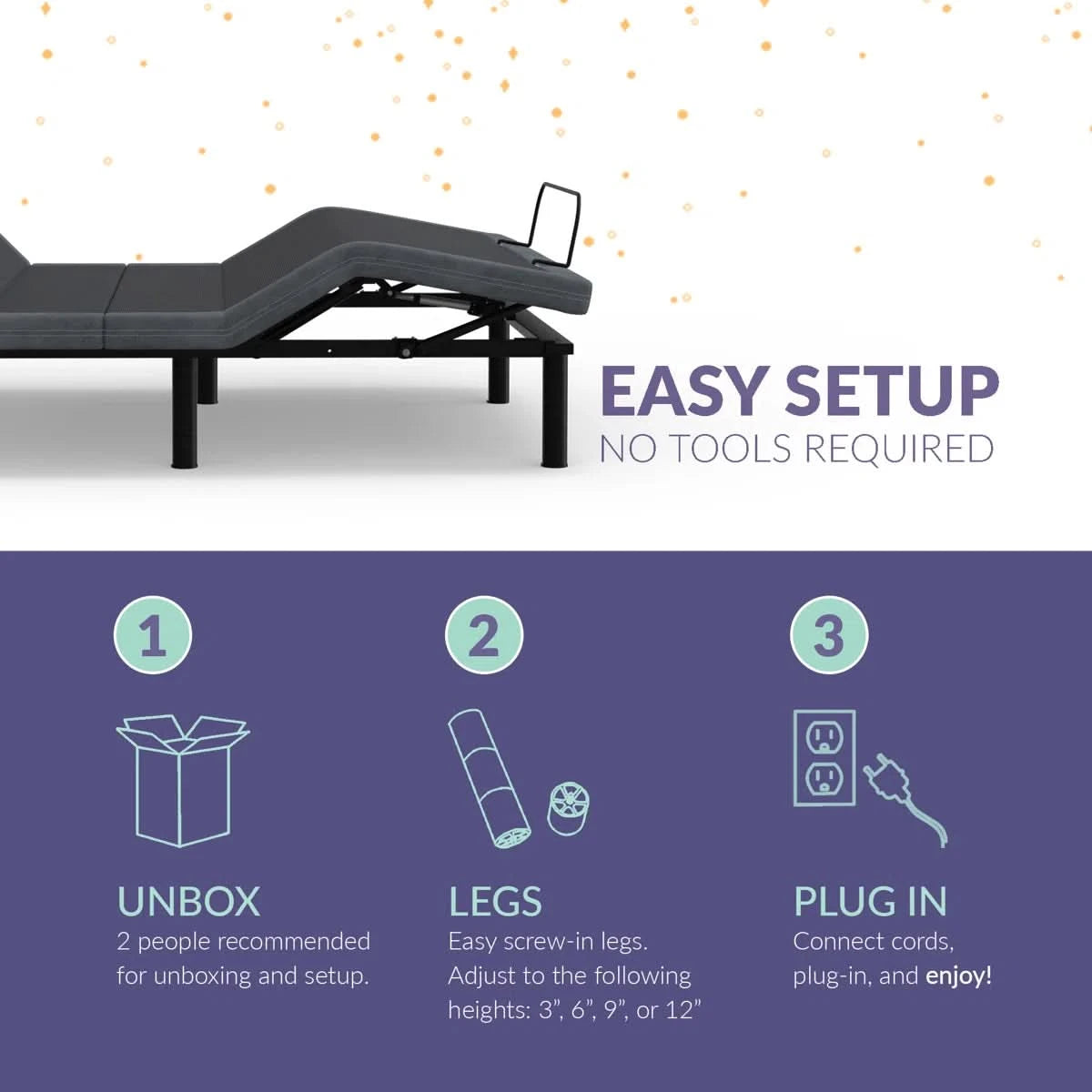 EASY SETUP
NO TOOLS REQUIRED

1

UNBOX
2 people recommended for unboxing and setup.

2

LEGS
Easy screw-in legs. Adjust to the following heights: 3”, 6”, 9”, or 12”

3

PLUG IN
Connect cords, plug-in, and enjoy!