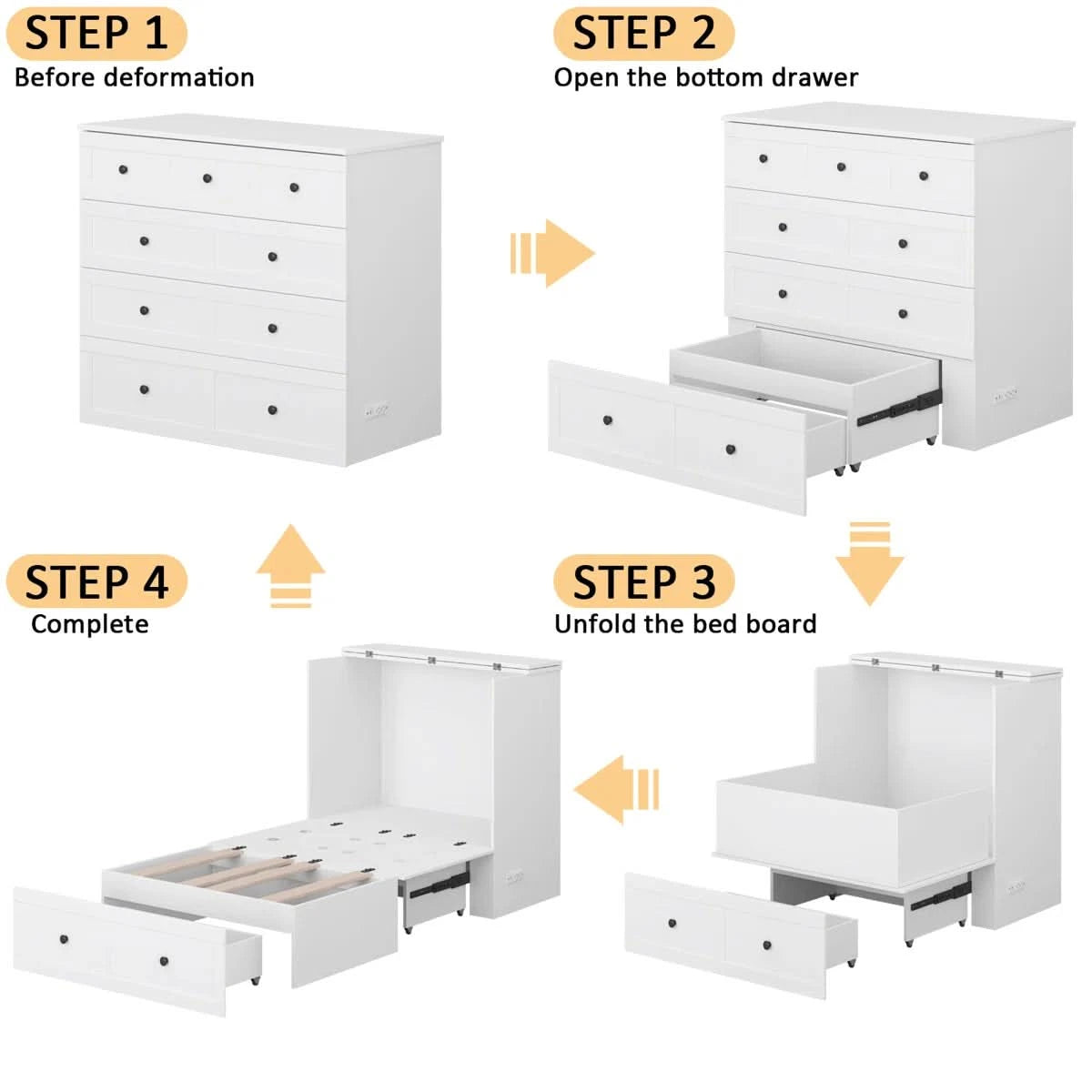 STEP 1
Before deformation

STEP 2
Open the bottom drawer

STEP 4
Complete

STEP 3
Unfold the bed board