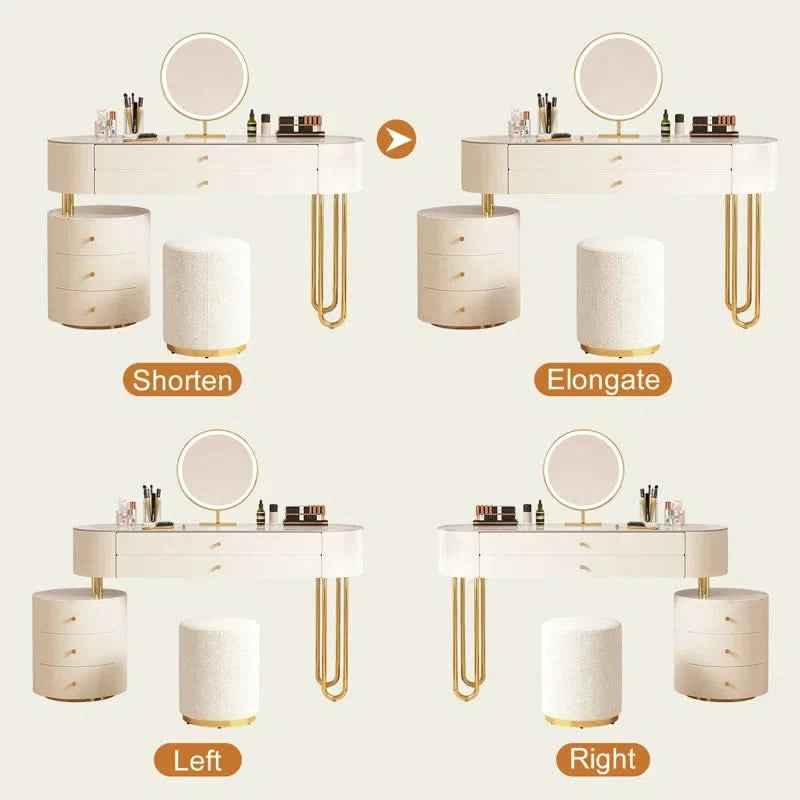 Shorten

Elongate

Left

Right