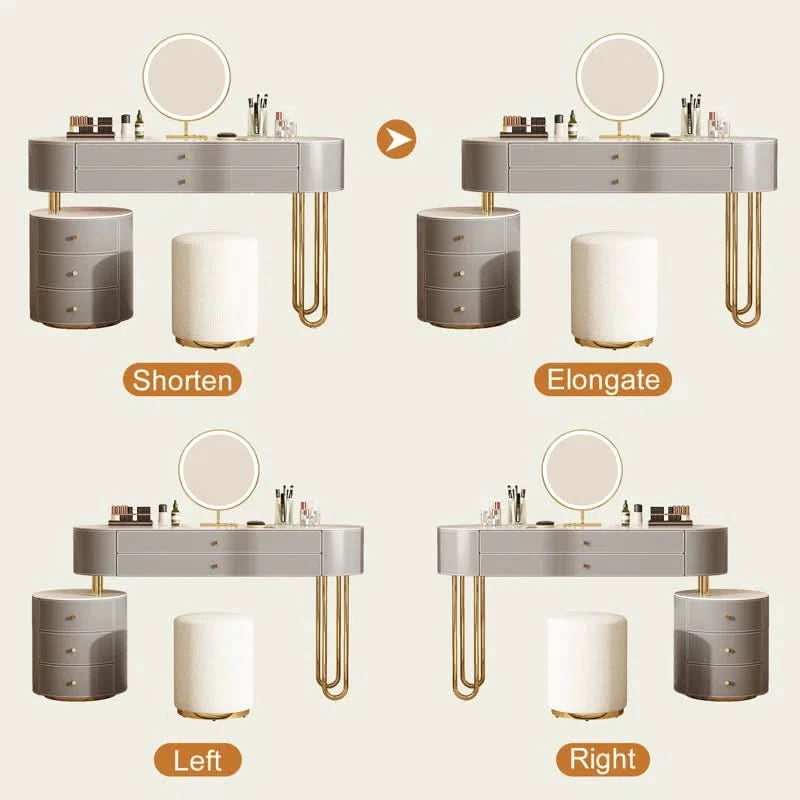 Shorten

Elongate

Left

Right