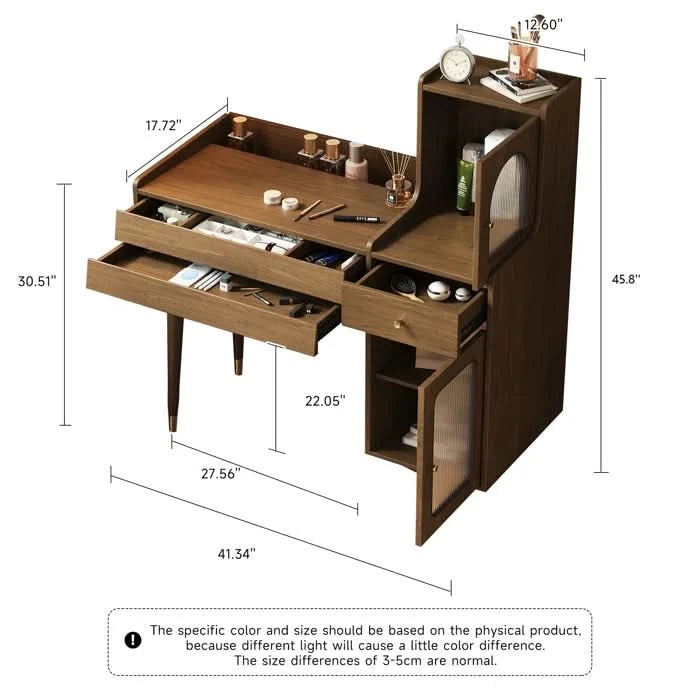 12.60"

17.72"

30.51"

45.8"

22.05"

27.56"

41.34"

The specific color and size should be based on the physical product, because different light will cause a little color difference. The size differences of 3-5cm are normal.