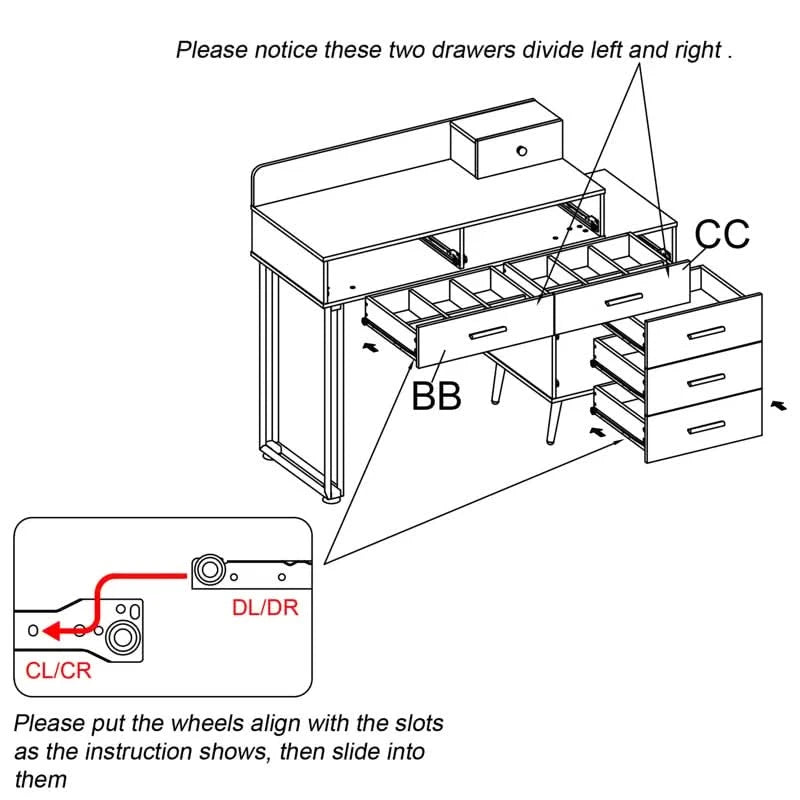 Please notice these two drawers divide left and right .

CC

BB

DL/DR

CL/CR

Please put the wheels align with the slots as the instruction shows, then slide into them