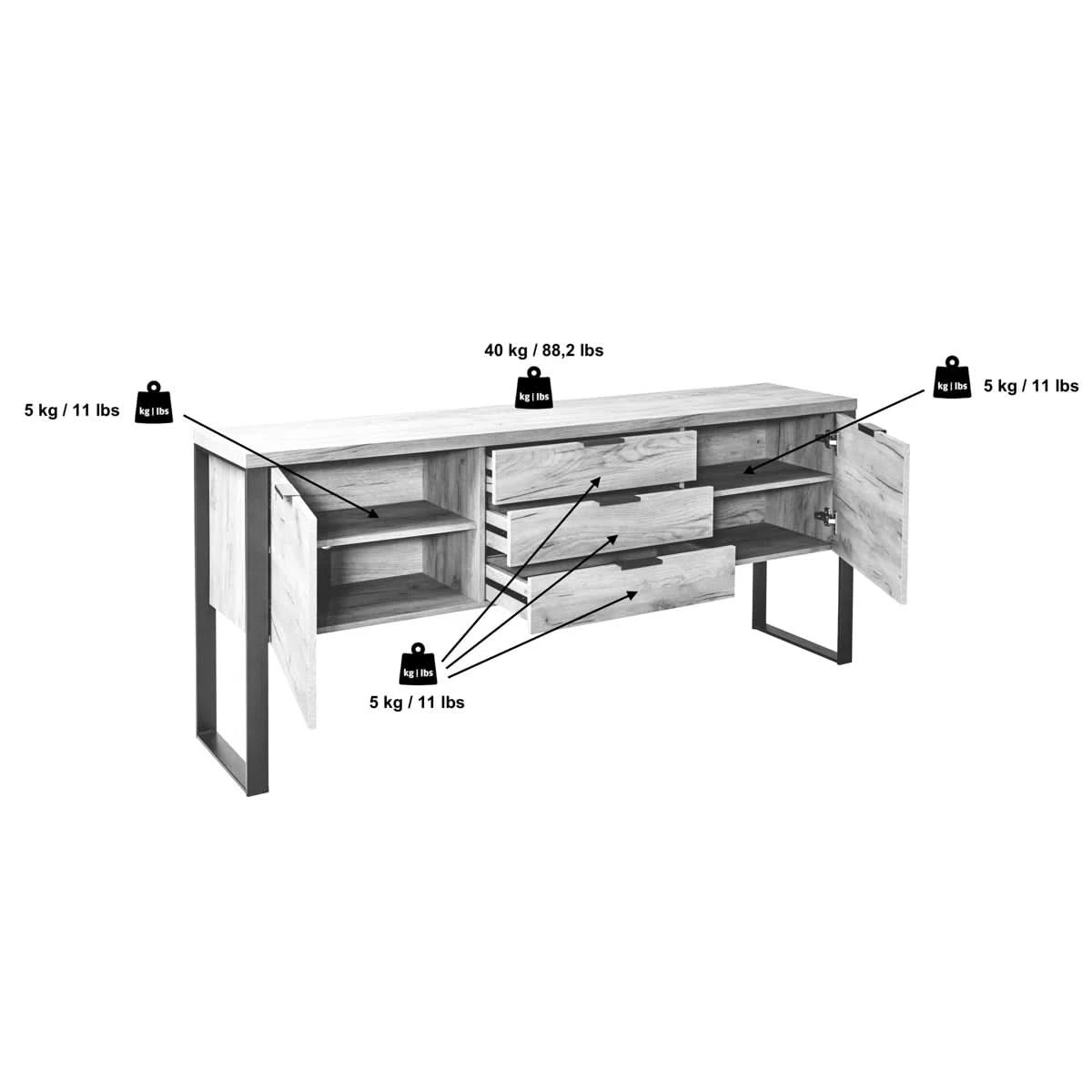 40 kg / 88,2 lbs

kg | lbs

5 kg / 11 lbs

kg | lbs

kg | lbs

5 kg / 11 lbs

kg | lbs

5 kg / 11 lbs