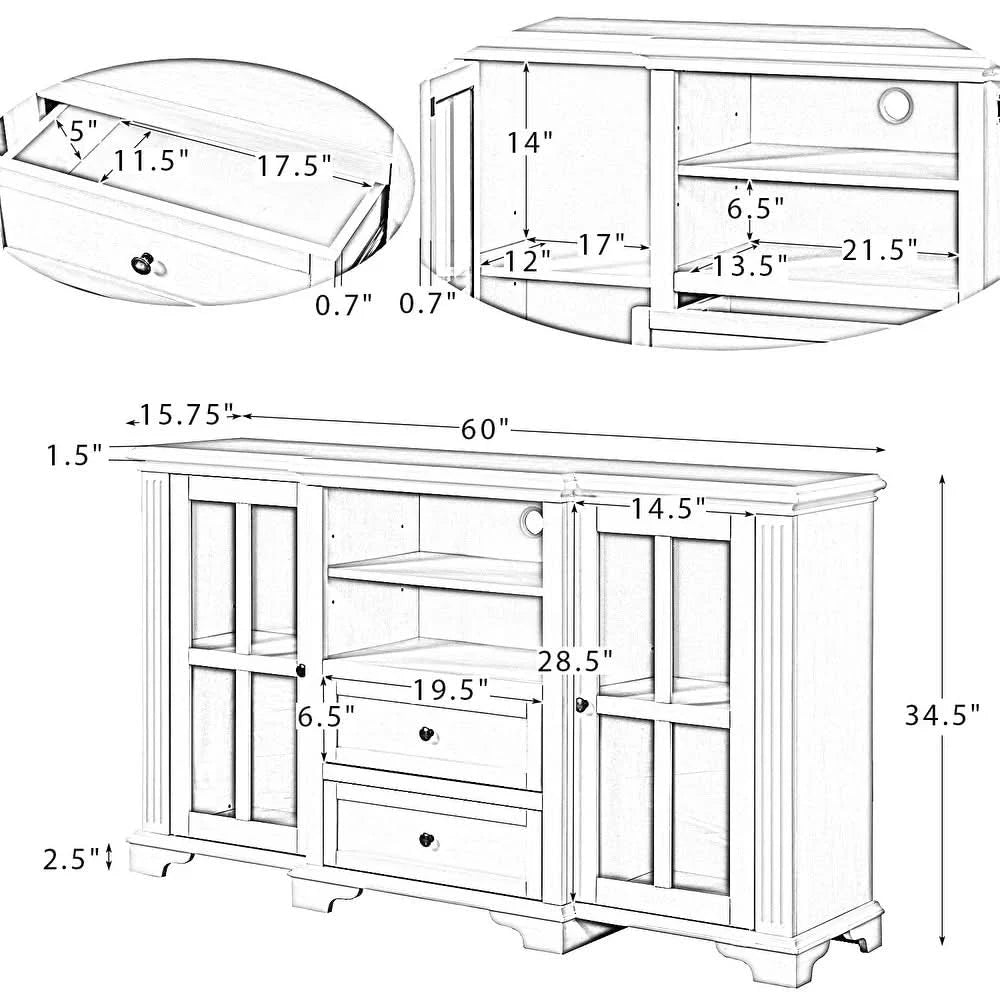 5"
11.5"
17.5"
0.7"

14"
6.5"
12"
17"
13.5"
21.5"
0.7"

15.75"
60"
1.5"
14.5"
28.5"
19.5"
6.5"
34.5"
2.5"