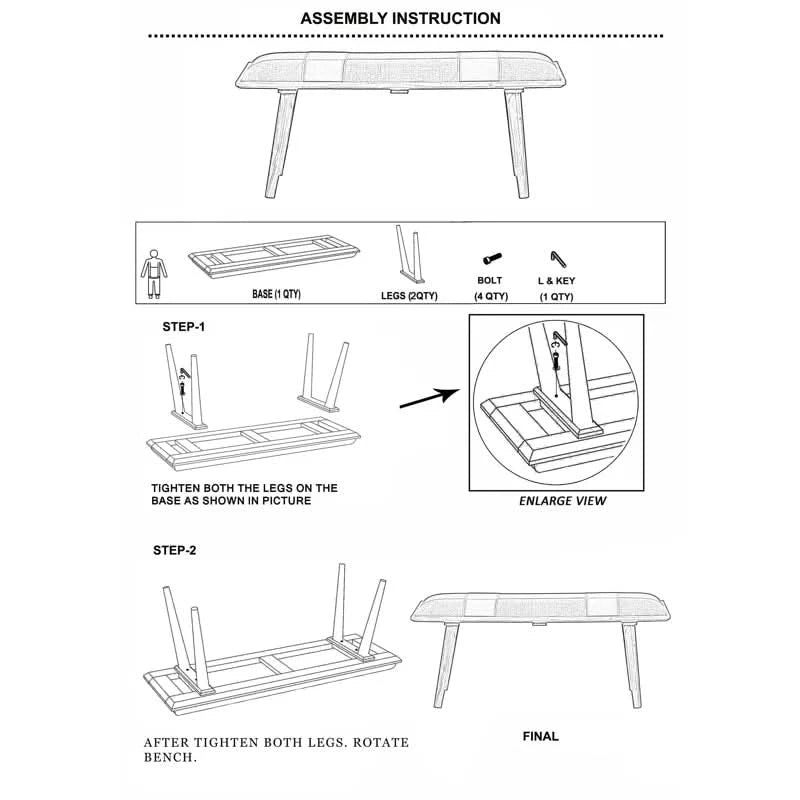 ASSEMBLY INSTRUCTION

BASE (1 QTY)

LEGS (2QTY)

BOLT
(4 QTY)

L & KEY
(1 QTY)

STEP-1

TIGHTEN BOTH THE LEGS ON THE BASE AS SHOWN IN PICTURE

ENLARGE VIEW

STEP-2

AFTER TIGHTEN BOTH LEGS. ROTATE BENCH.

FINAL