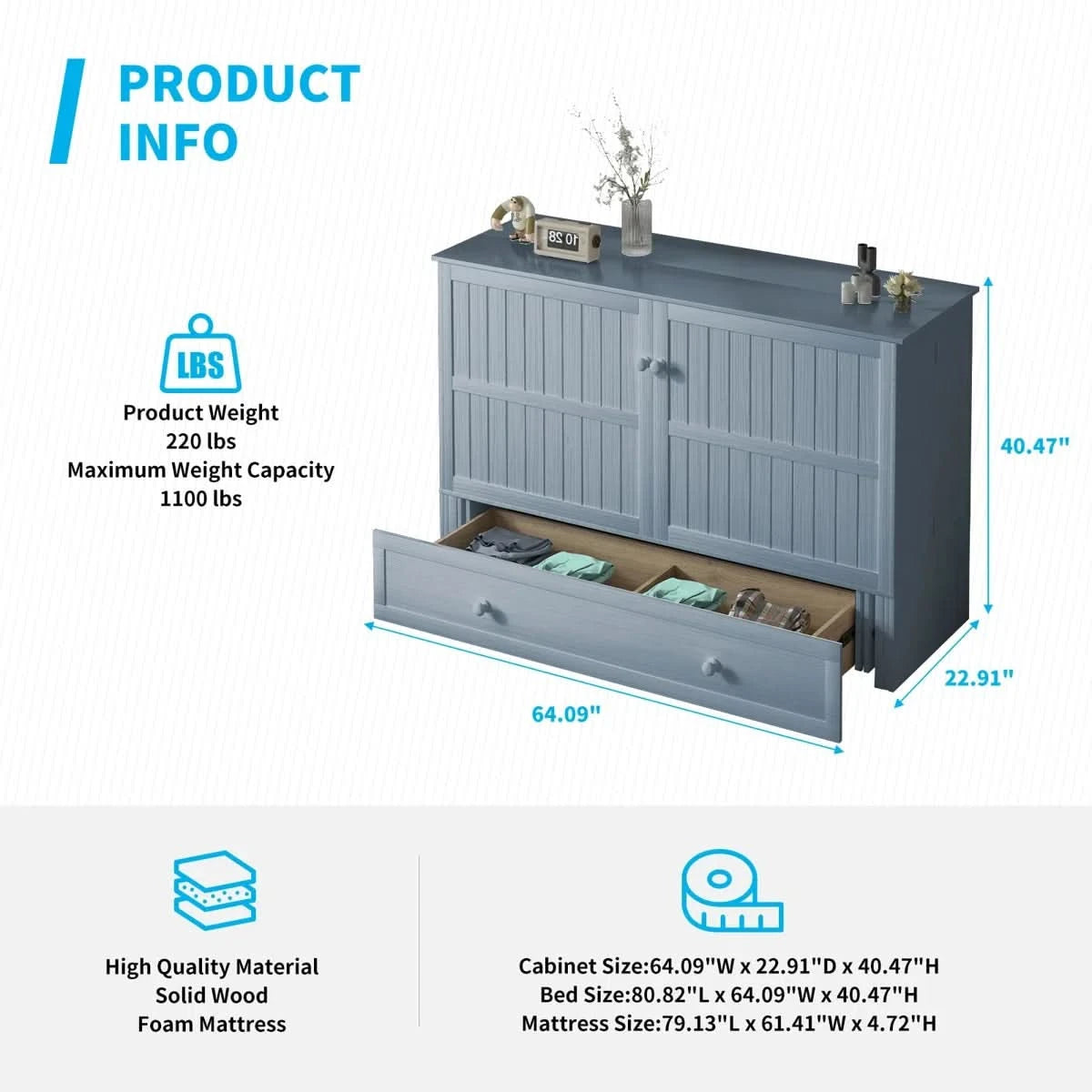 PRODUCT INFO

10 28

LBS

Product Weight
220 lbs
Maximum Weight Capacity
1100 lbs

40.47"

22.91"

64.09"

High Quality Material
Solid Wood
Foam Mattress

Cabinet Size:64.09"W x 22.91"D x 40.47"H
Bed Size:80.82"L x 64.09"W x 40.47"H
Mattress Size:79.13"L x 61.41"W x 4.72"H