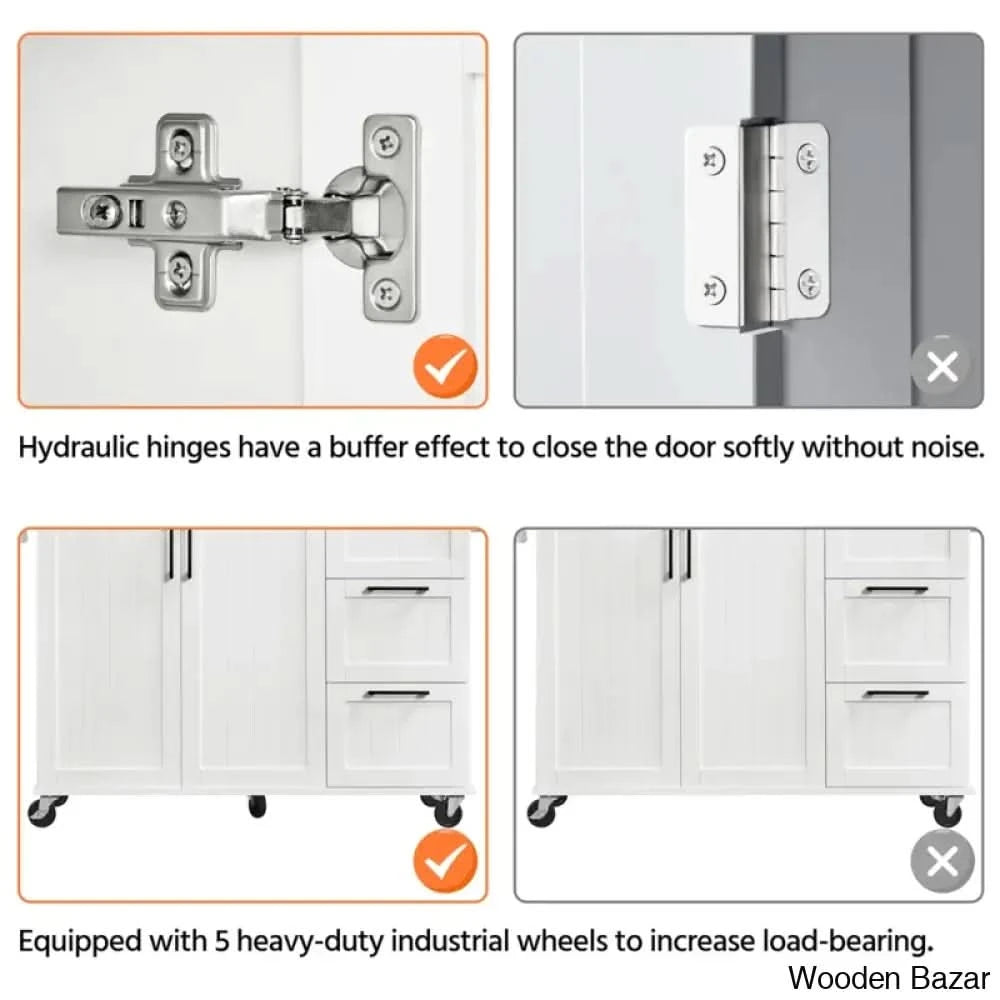 Hydraulic hinges have a buffer effect to close the door softly without noise.

Equipped with 5 heavy-duty industrial wheels to increase load-bearing.

Wooden Bazar