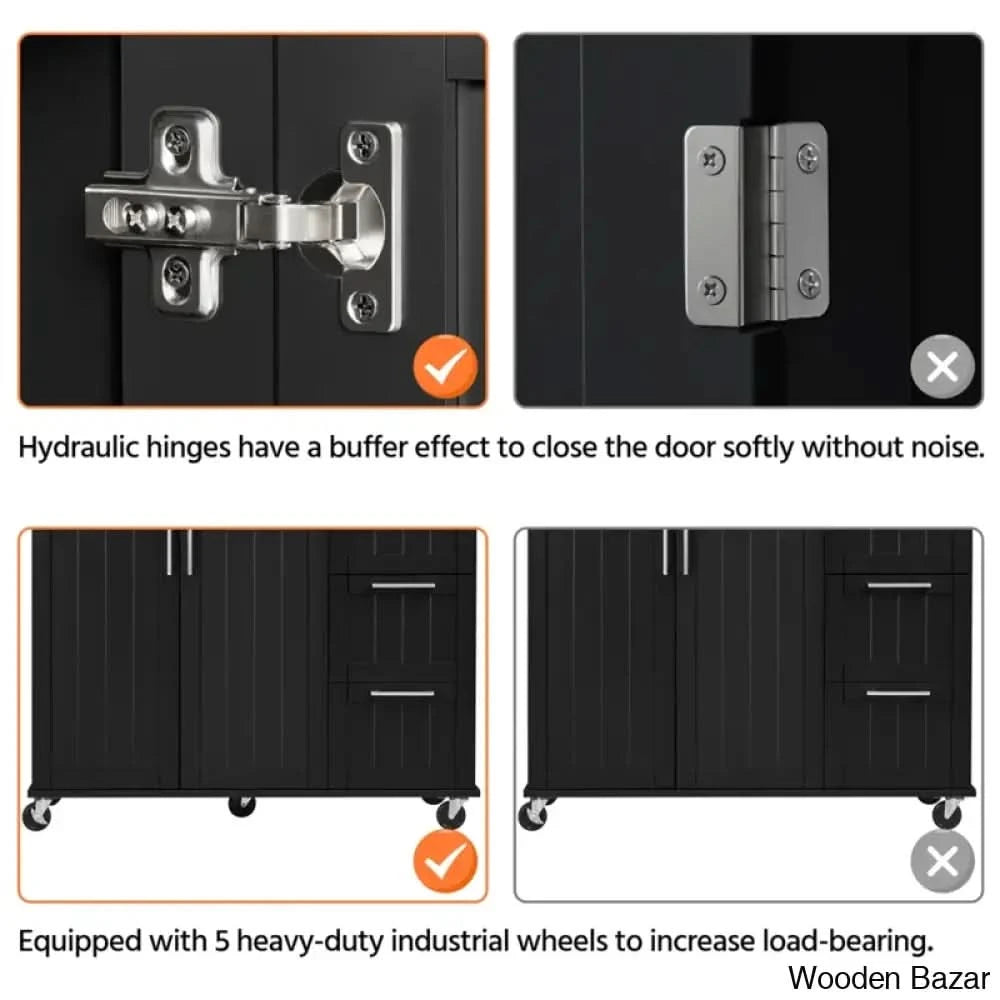 Hydraulic hinges have a buffer effect to close the door softly without noise.

Equipped with 5 heavy-duty industrial wheels to increase load-bearing.

Wooden Bazar