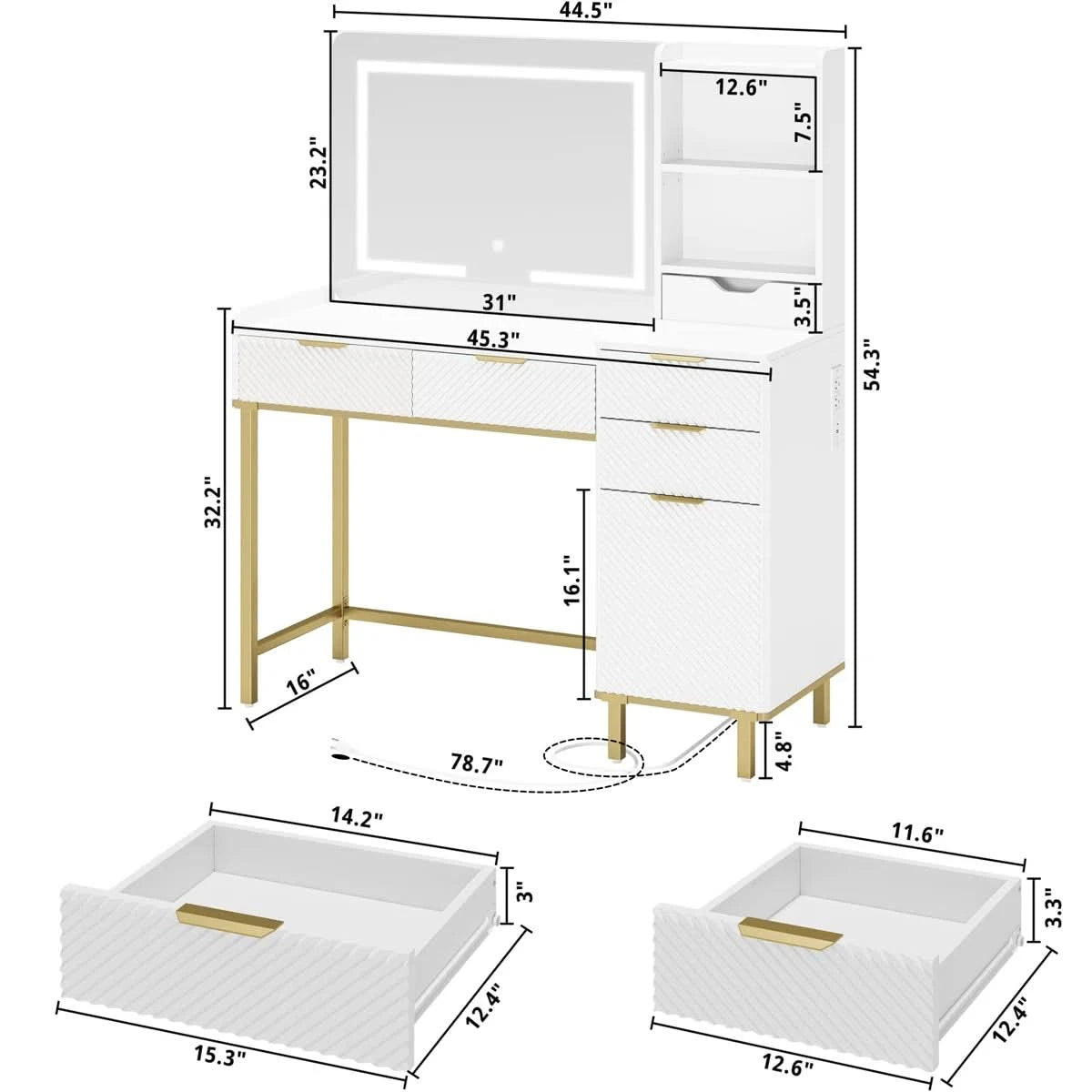 44.5"
12.6"
7.5"
23.2"
31"
3.5"
45.3"
54.3"
32.2"
16.1"
16"
78.7"
4.8"
14.2"
3"
12.4"
15.3"
11.6"
3.3"
12.4"
12.6"