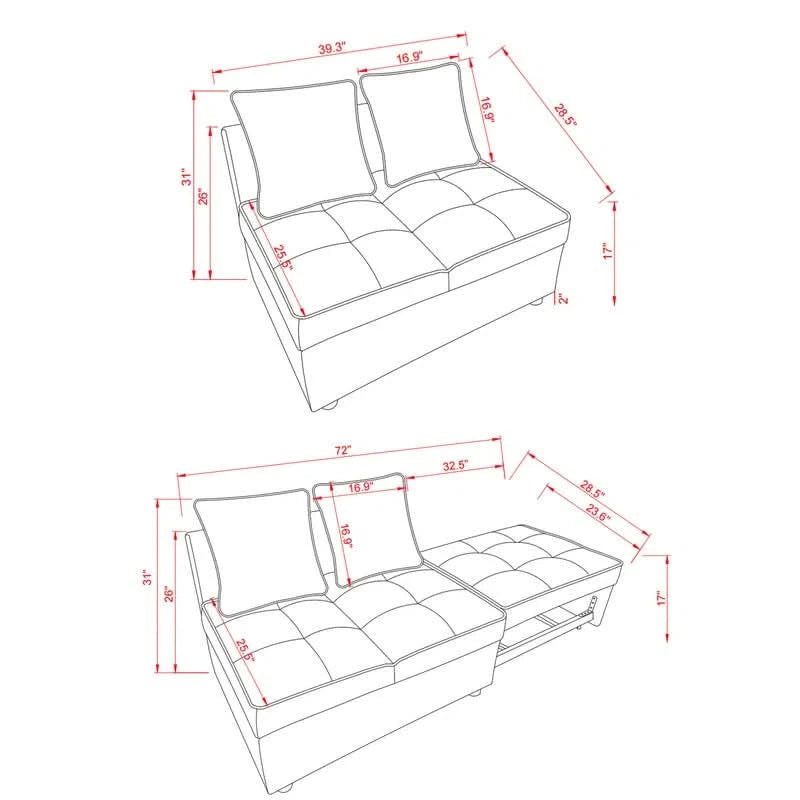 39.3"
16.9"
16.9"
28.5"
31"
26"
25.5"
17"
2"

72"
16.9"
32.5"
28.5"
23.6"
16.9"
31"
26"
25.5"
17"