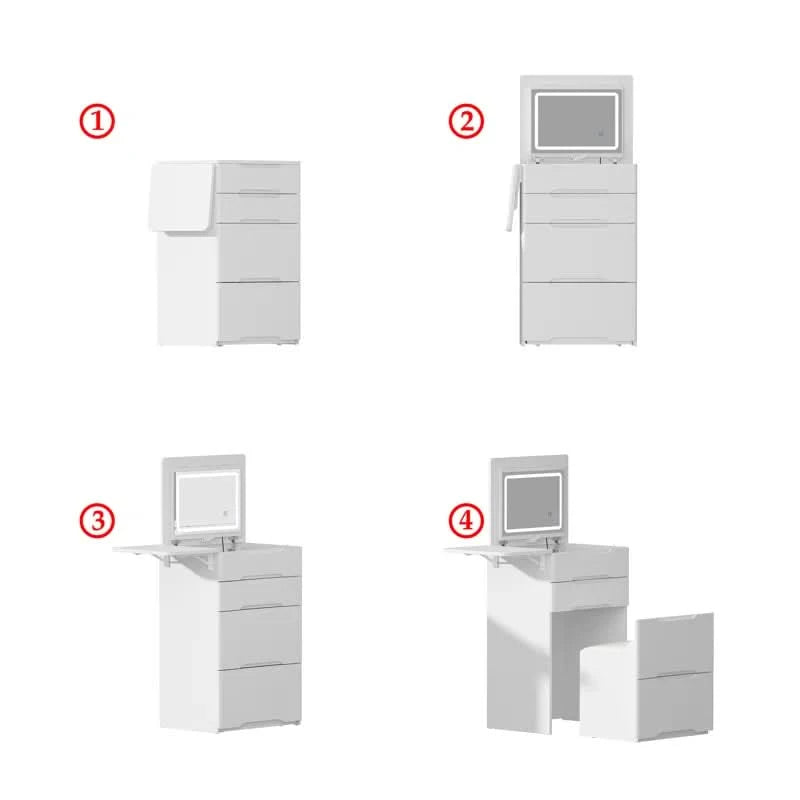 ①

②

③

④