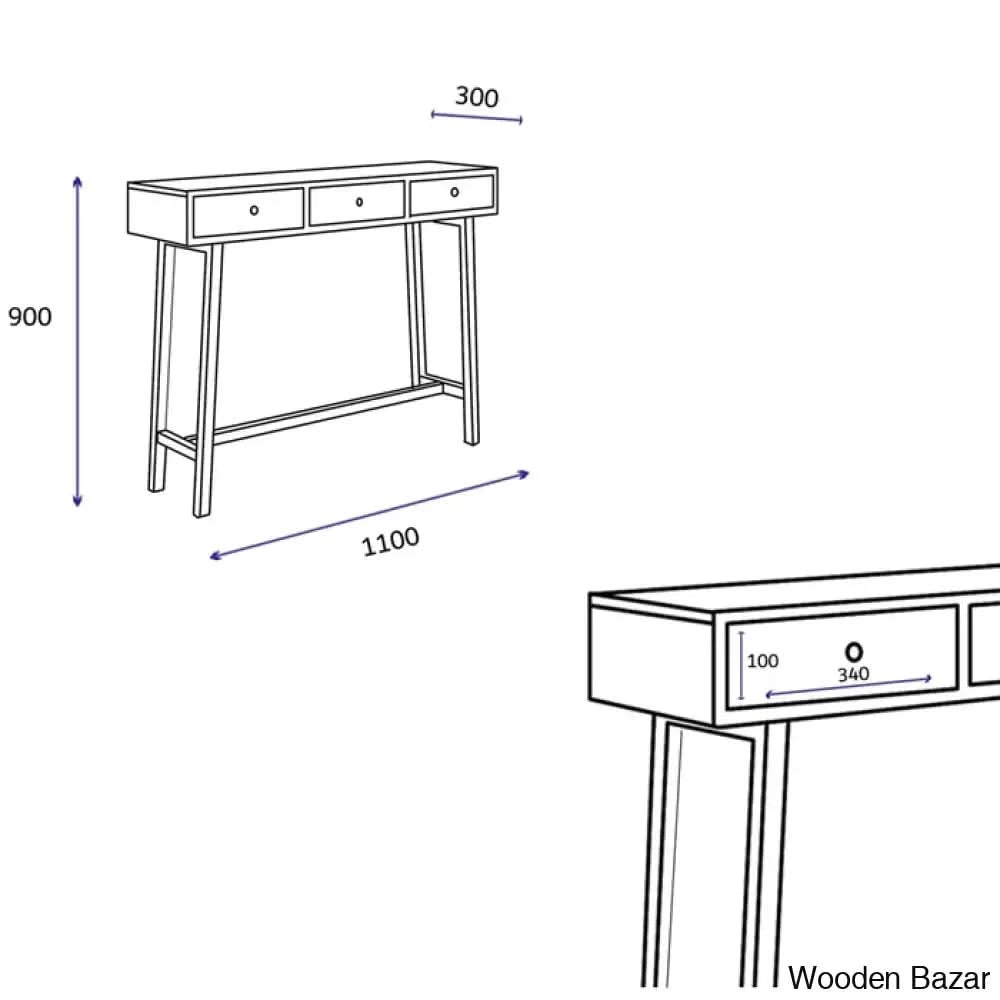 300

900

1100

100

340

Wooden Bazar