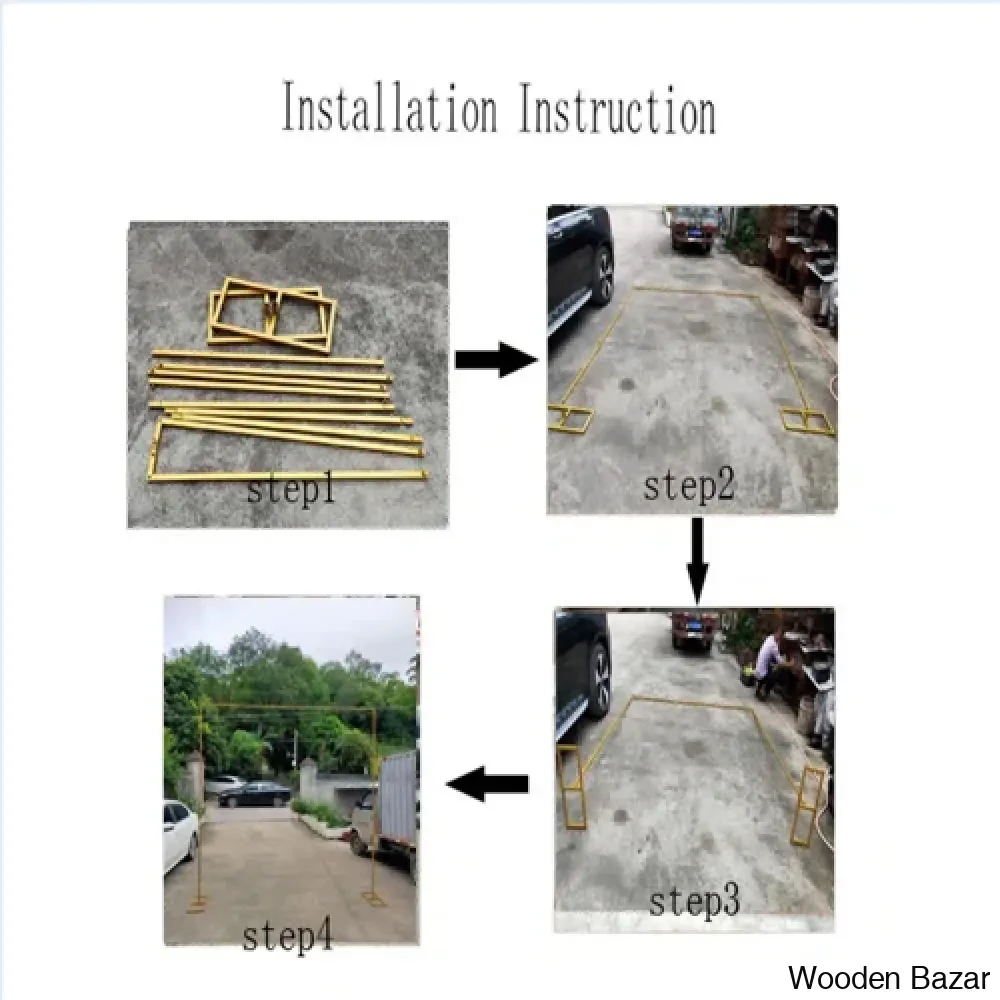 Installation Instruction

step1

step2

step3

step4

Wooden Bazar